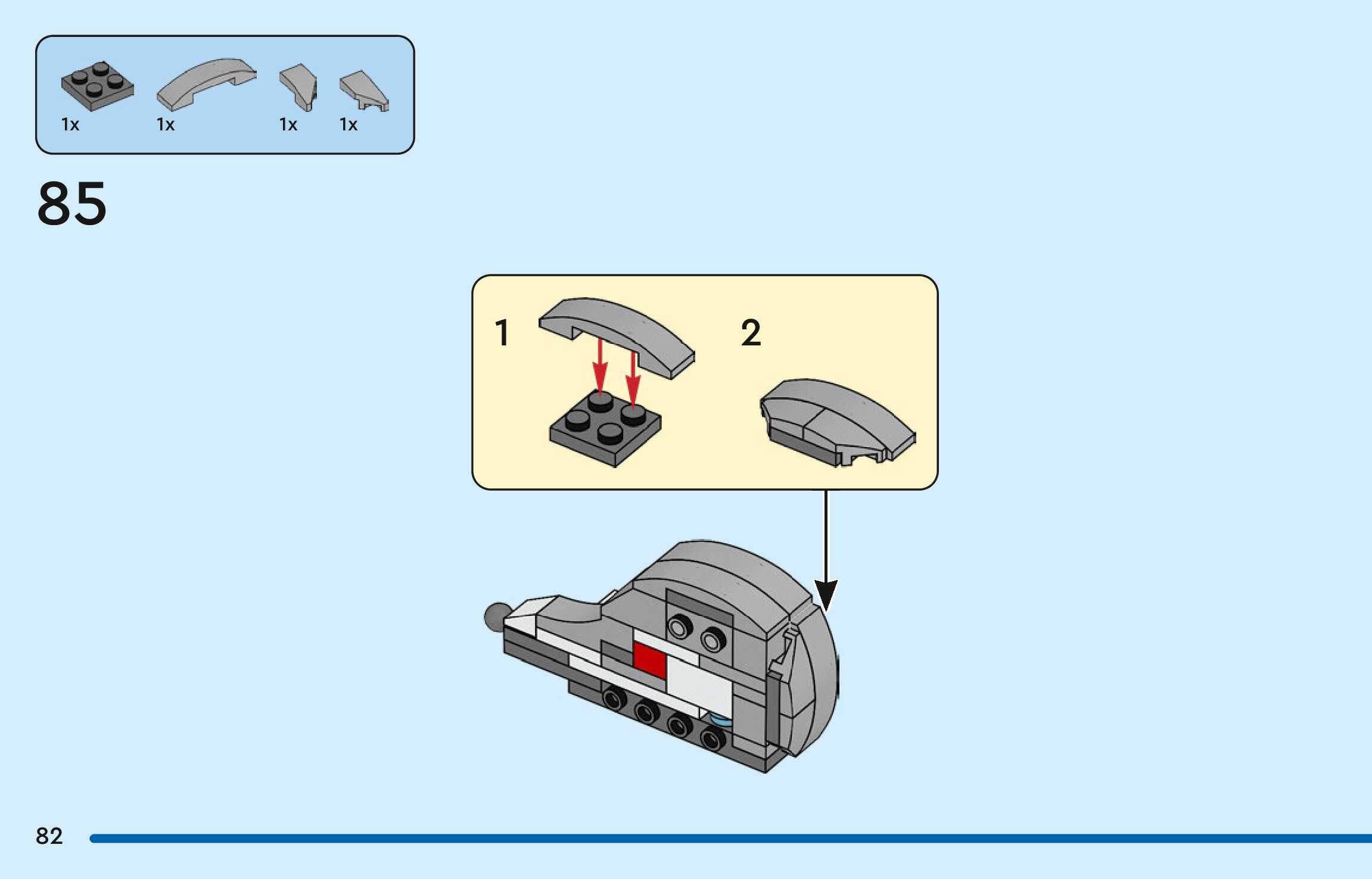 1x 1x 1x 1x

85

1

2

82