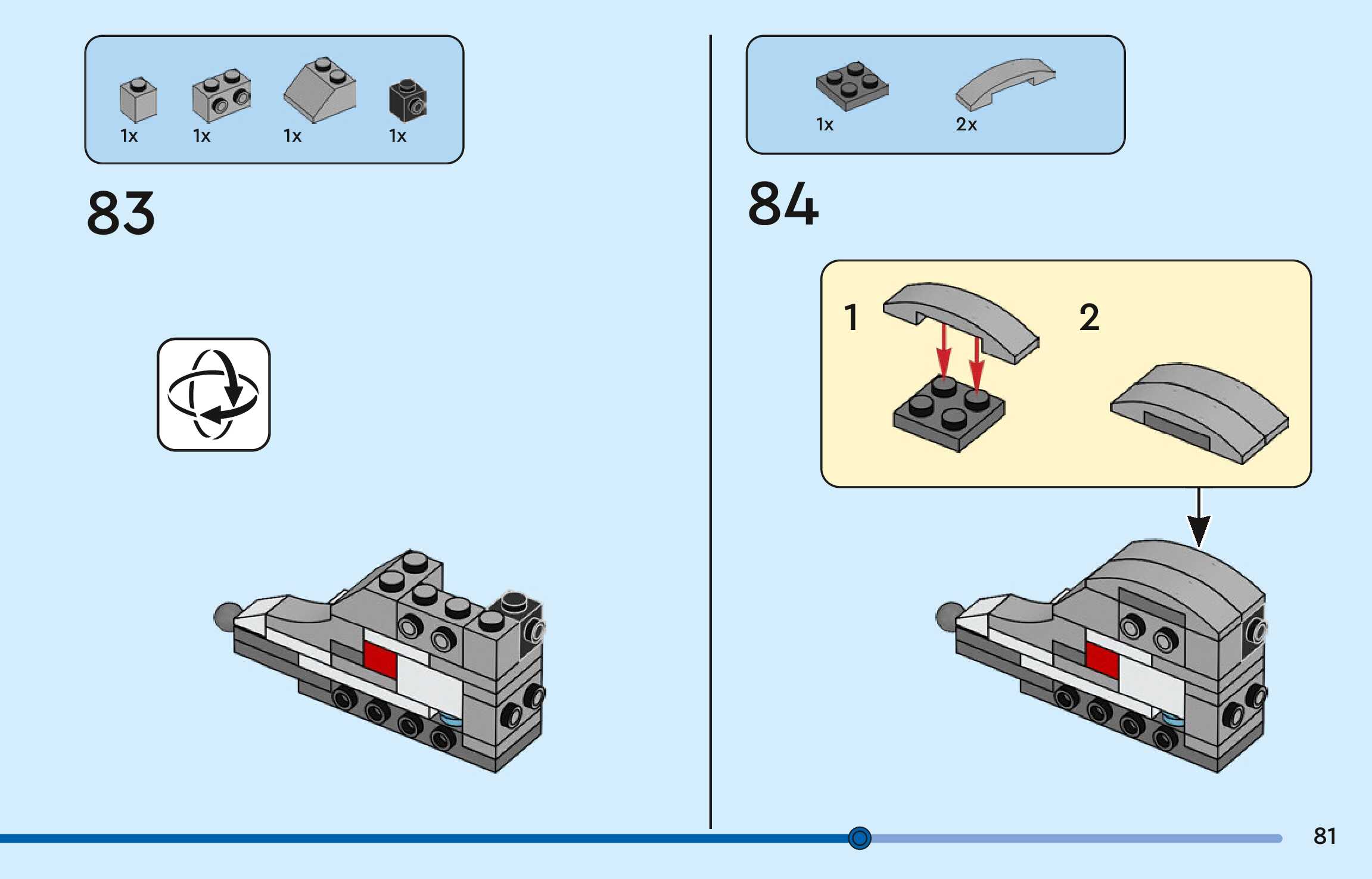 1x 1x 1x 1x

83

1x 2x

84

1

2

81