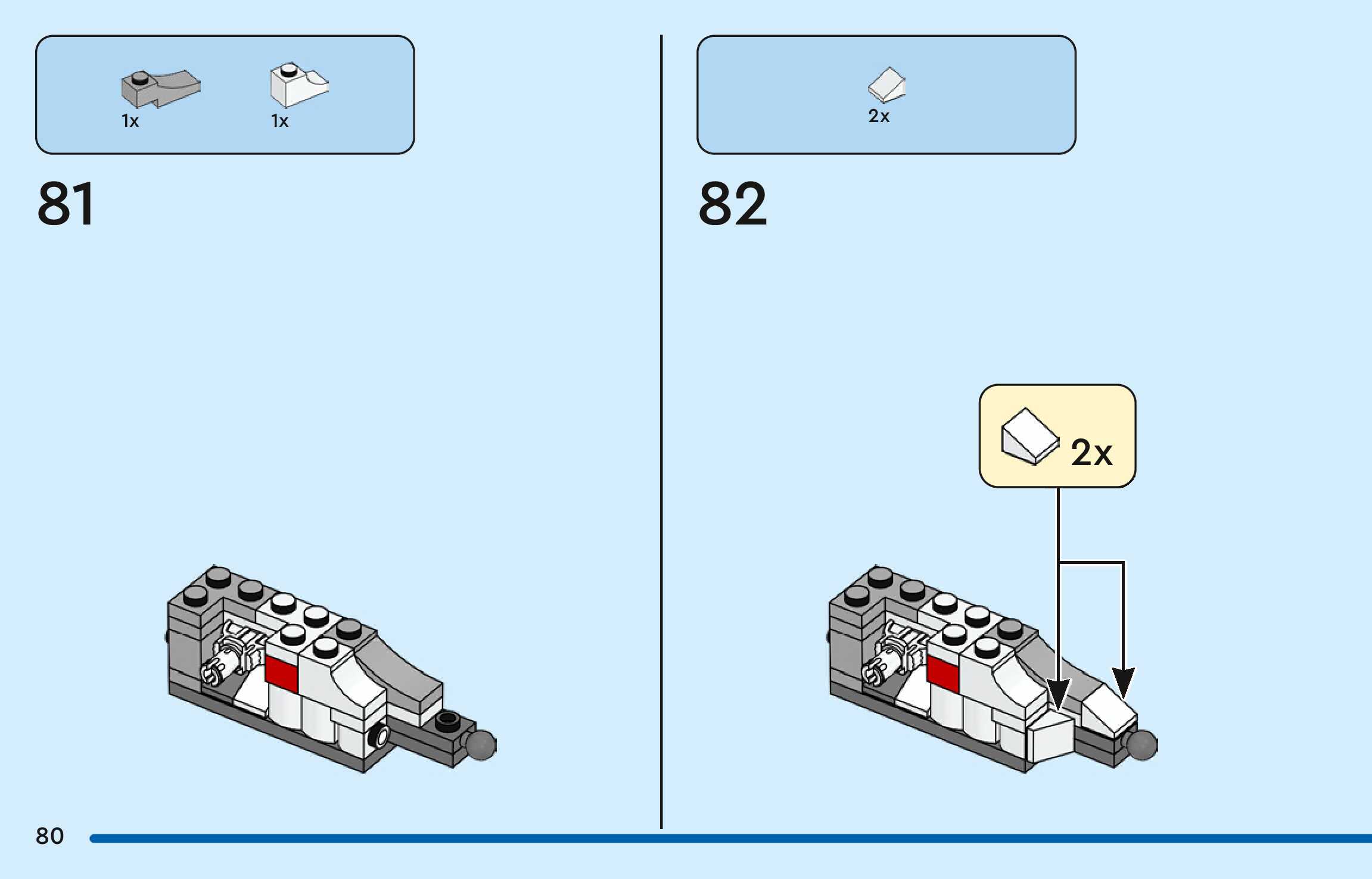 1x 1x

81

2x

82

2x

80