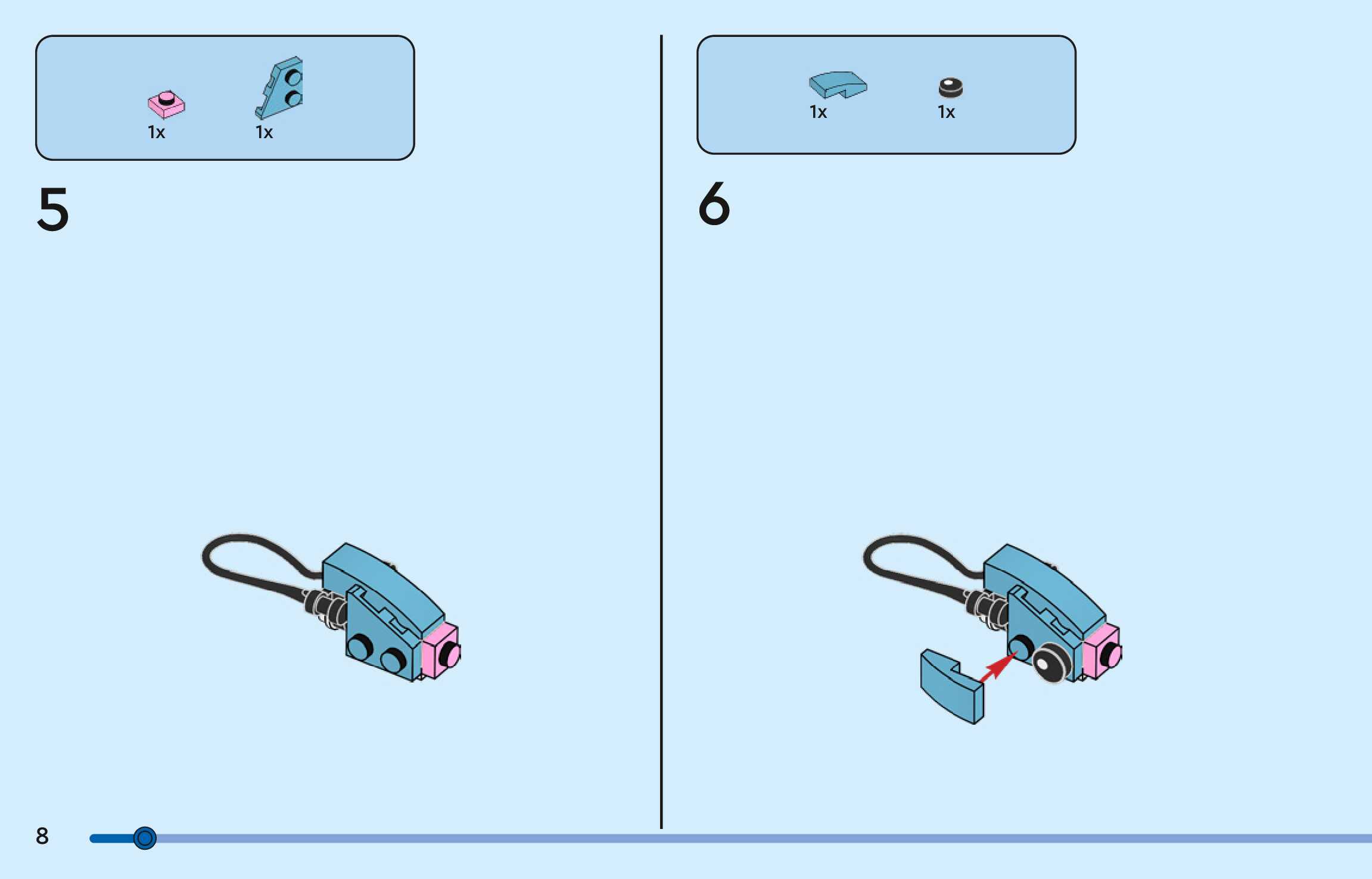 1x 1x

5

1x 1x

6

8