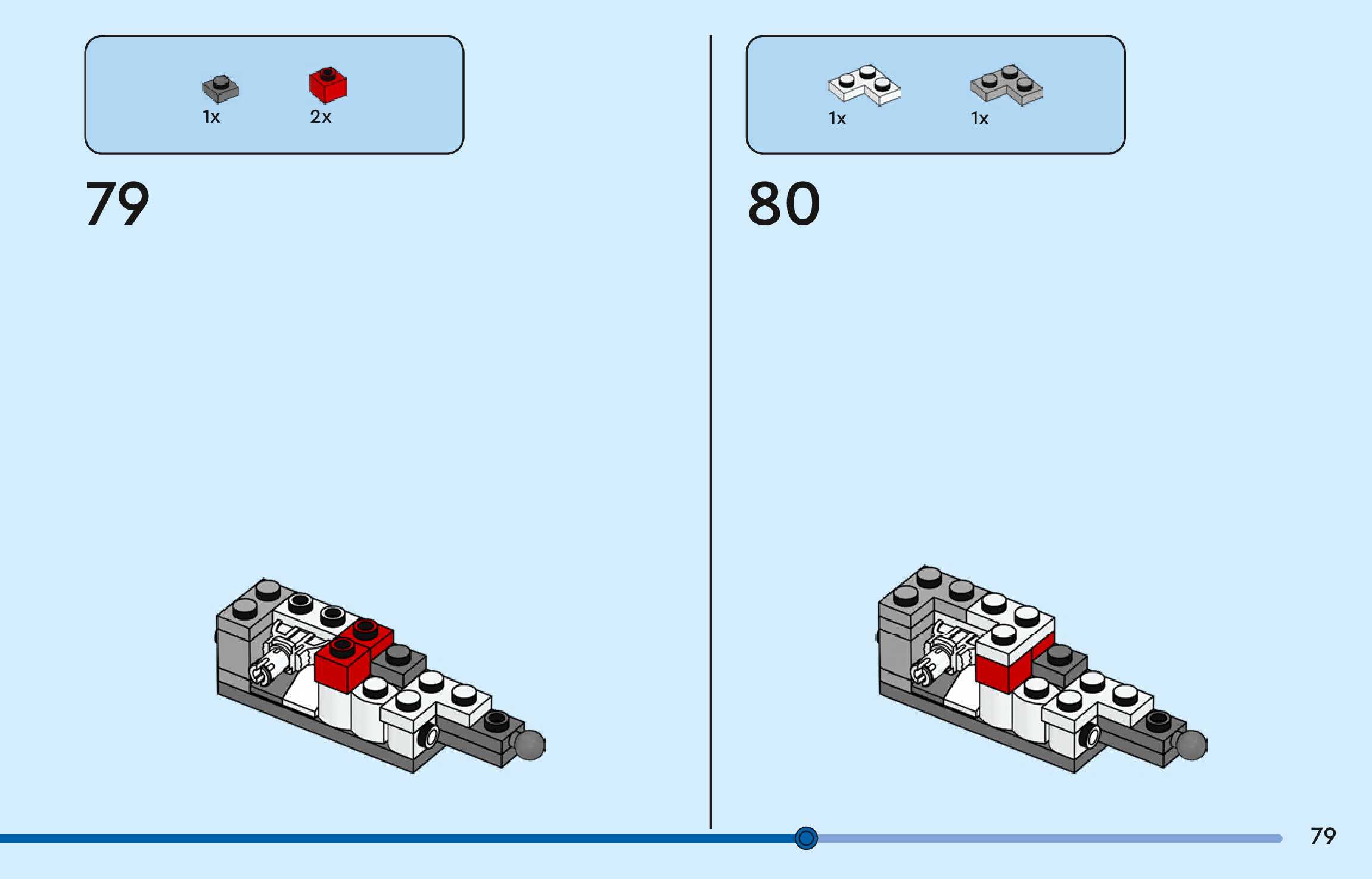 1x 2x

79

1x 1x

80

79