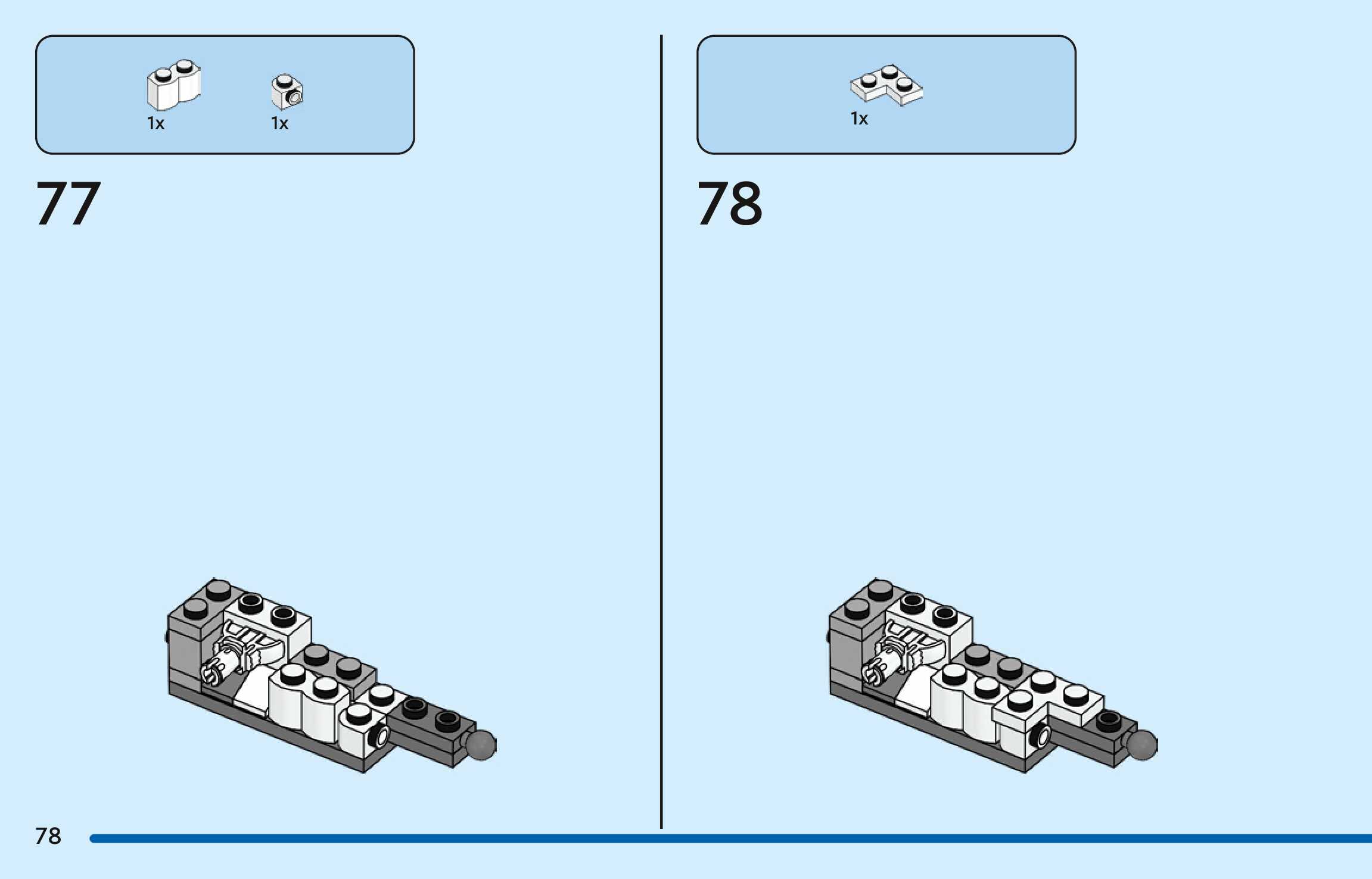 1x 1x

77

1x

78

78