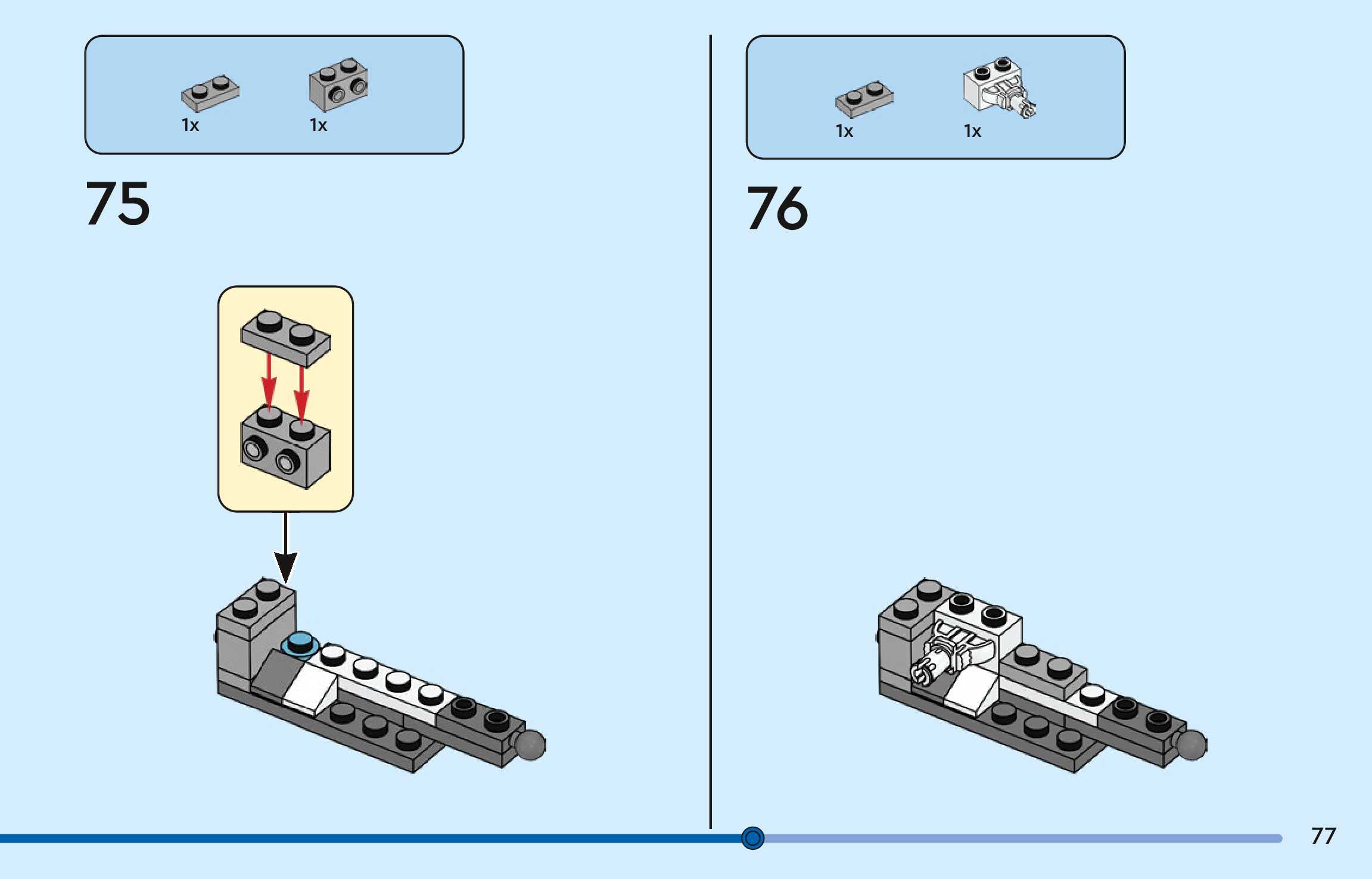 1x 1x

75

1x 1x

76

77