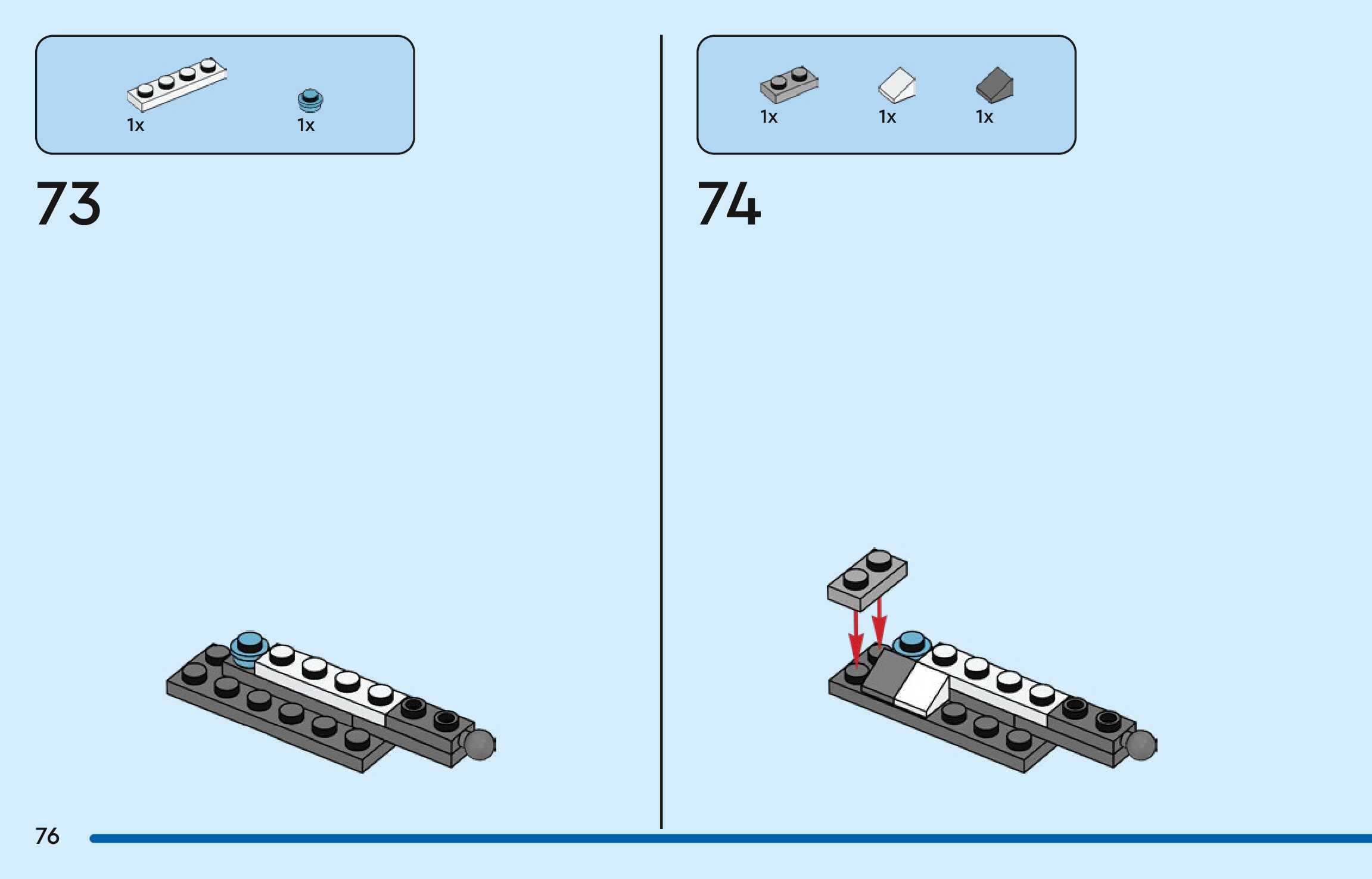 1x 1x

73

1x 1x 1x

74

76