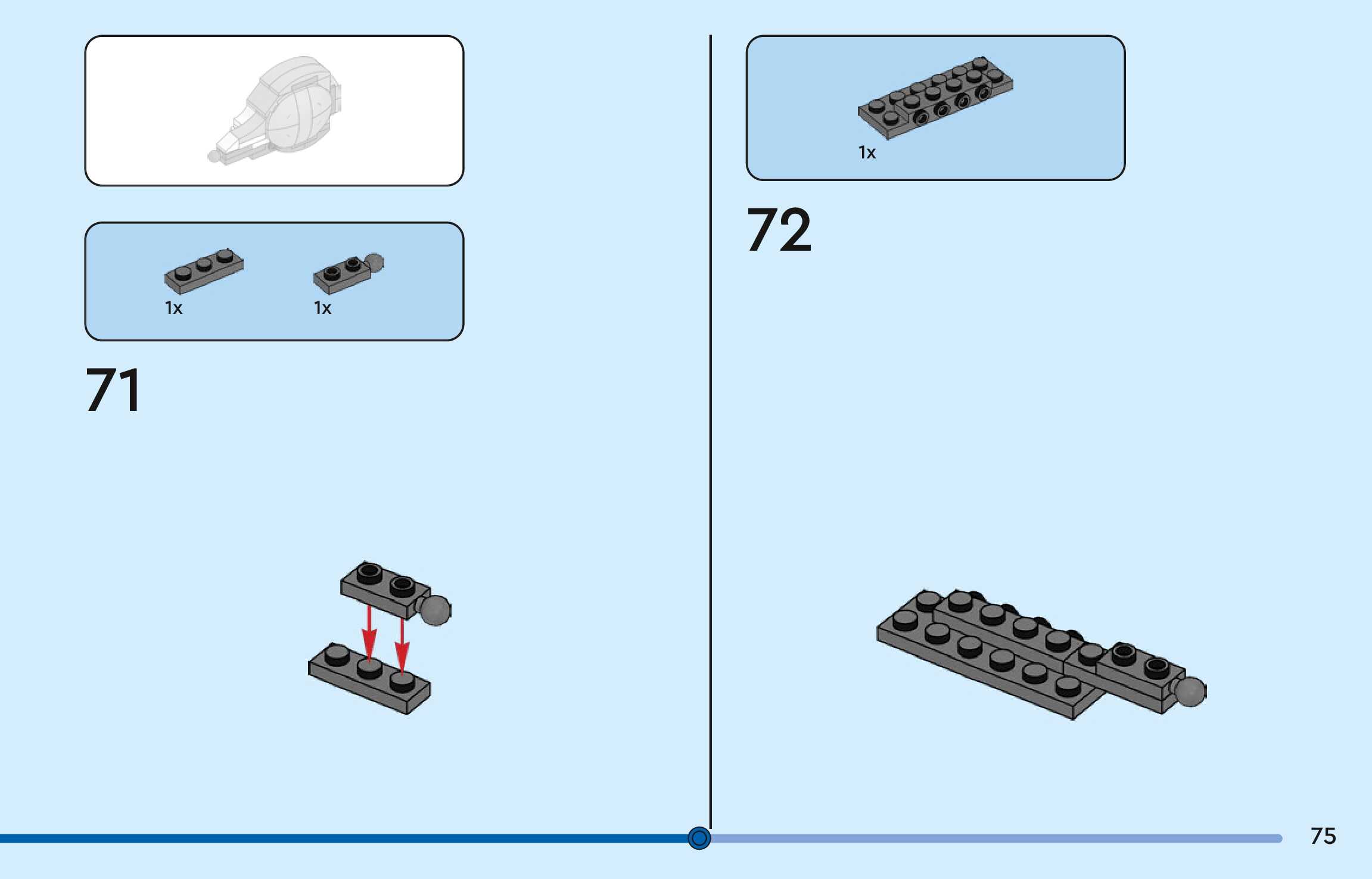 1x

1x

71

1x

72

75