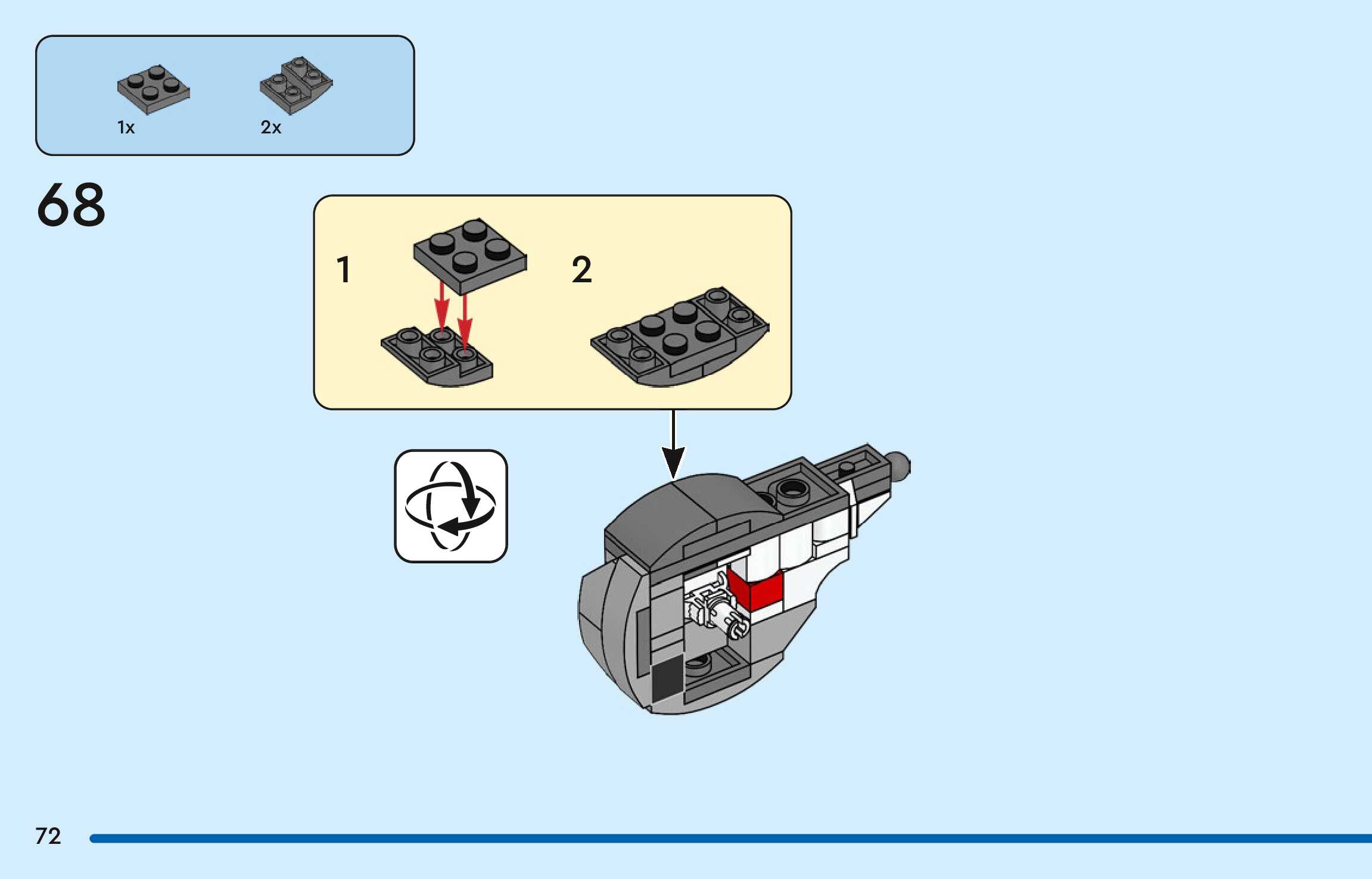 1x
2x

68

1
2

72