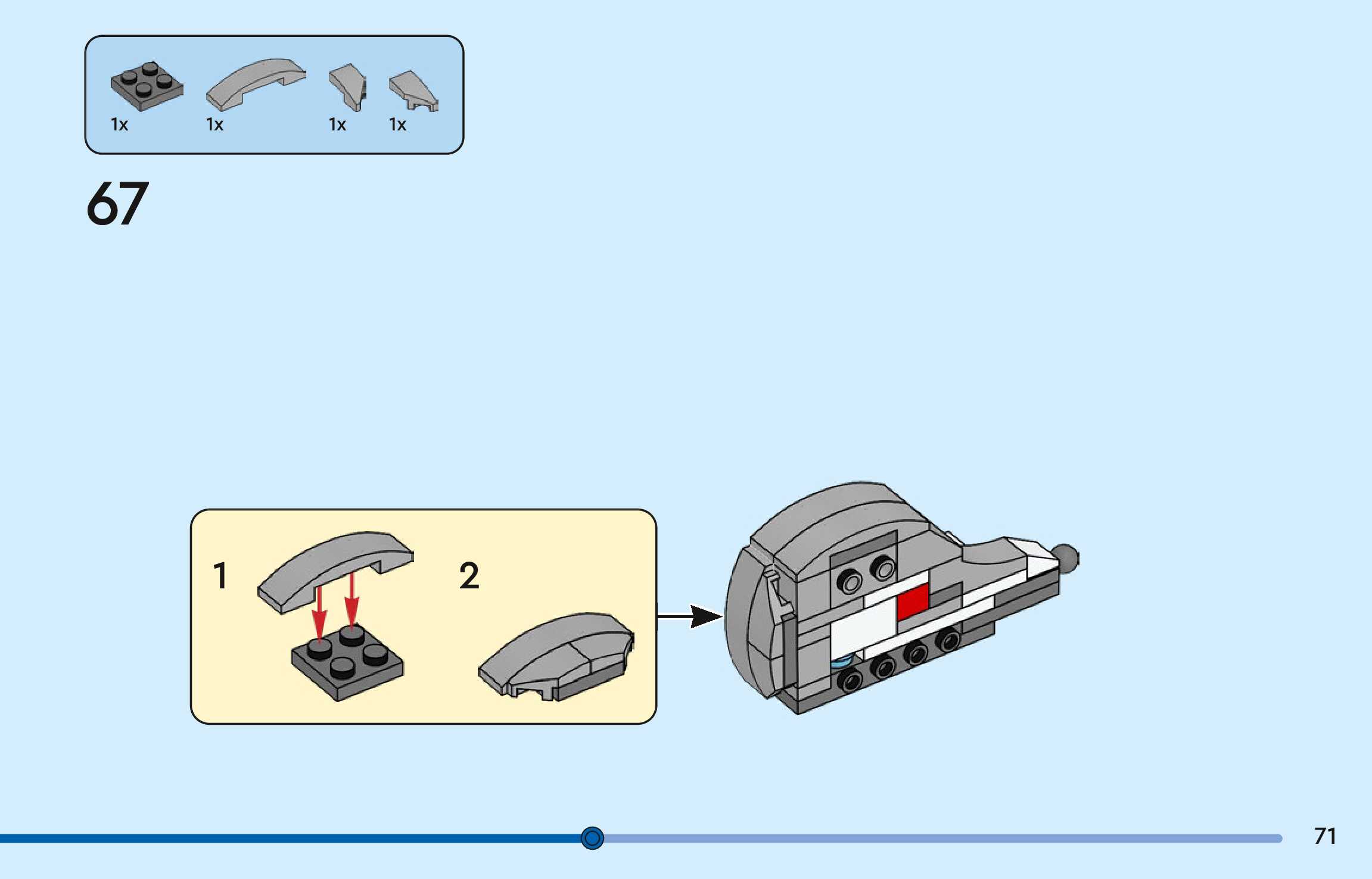 1x 1x 1x 1x

67

1

2

71