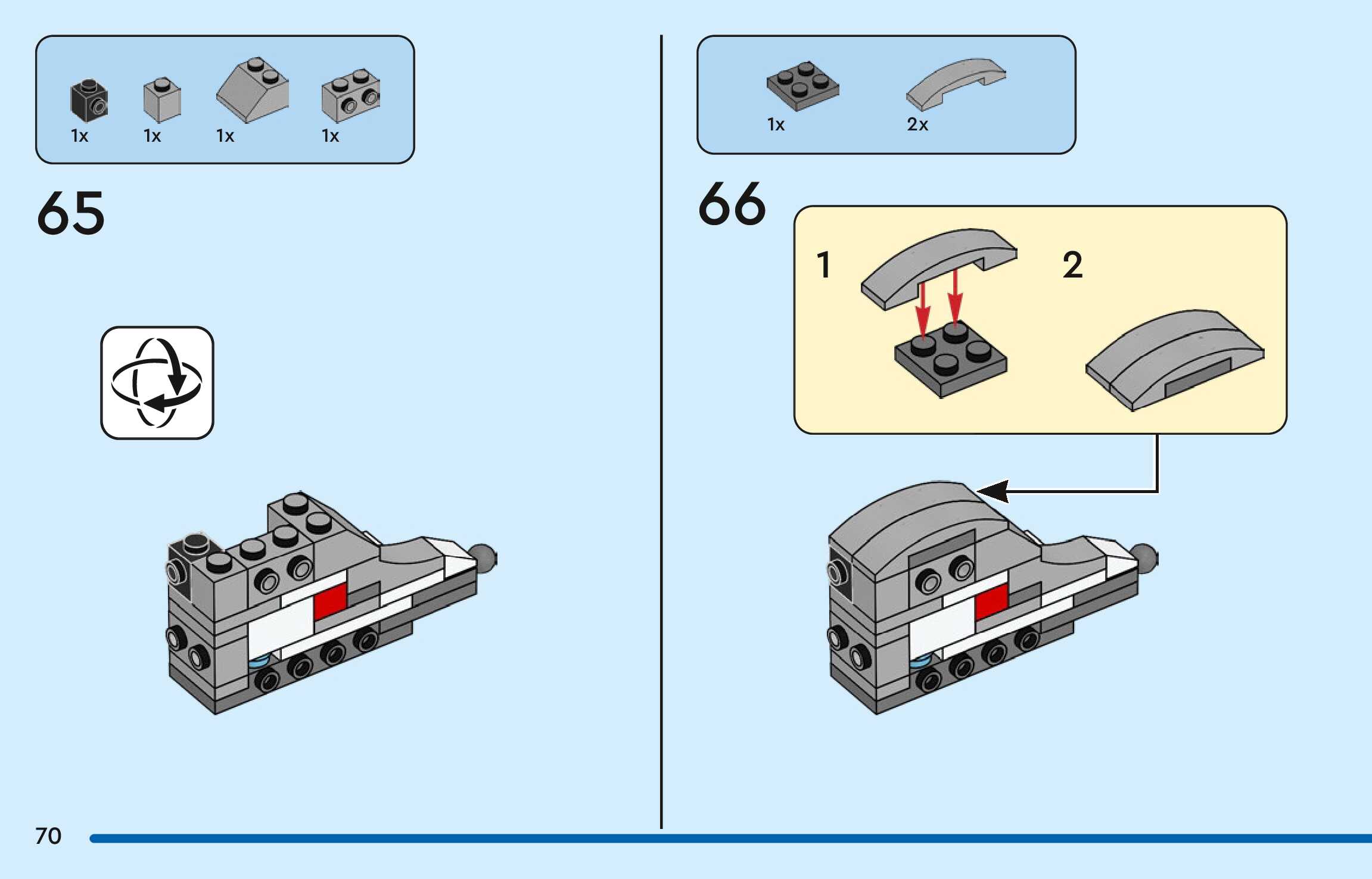 1x 1x 1x 1x

65

1x 2x

66

1

2

70