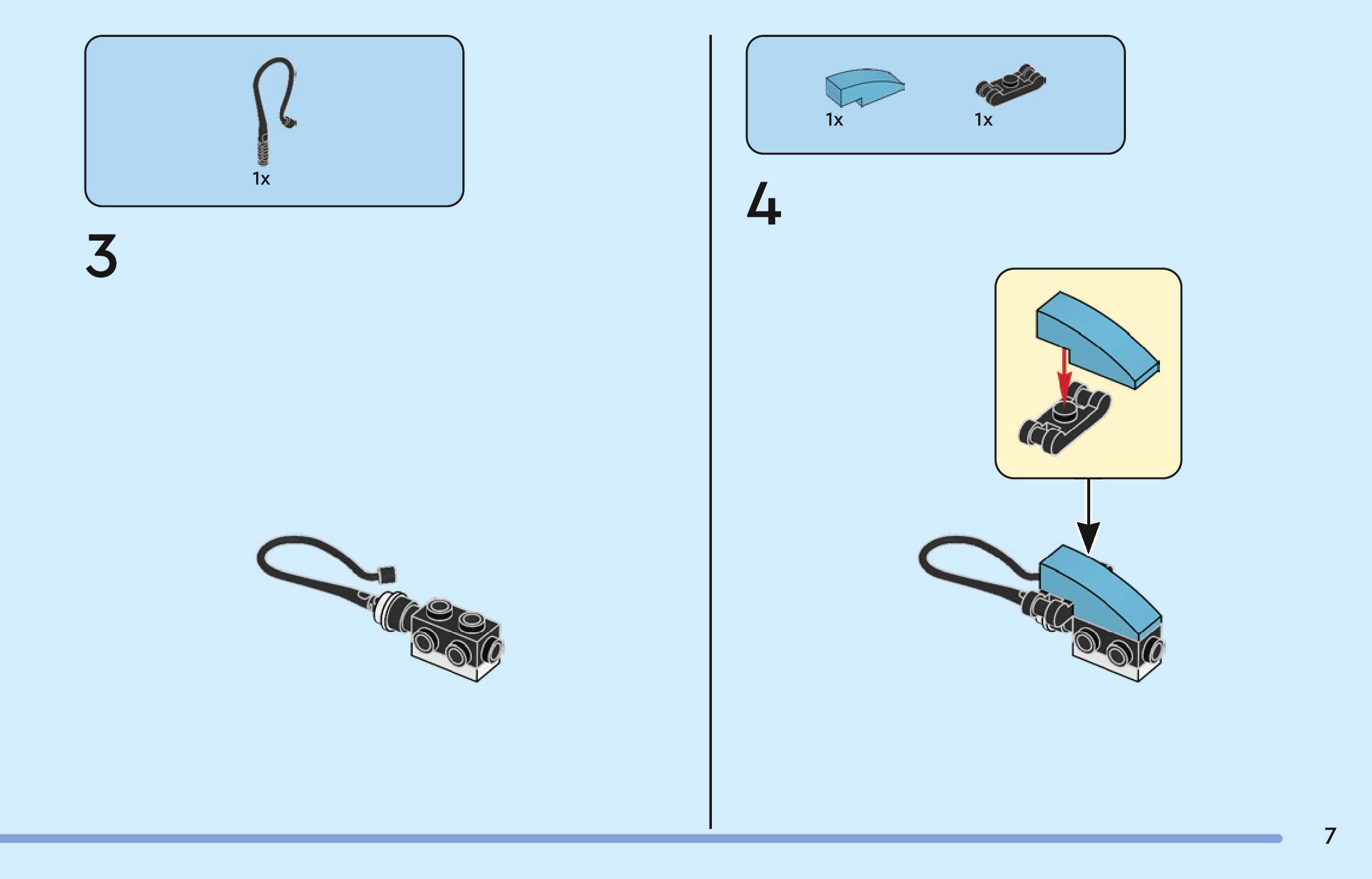 1x

3

1x

1x

4

7