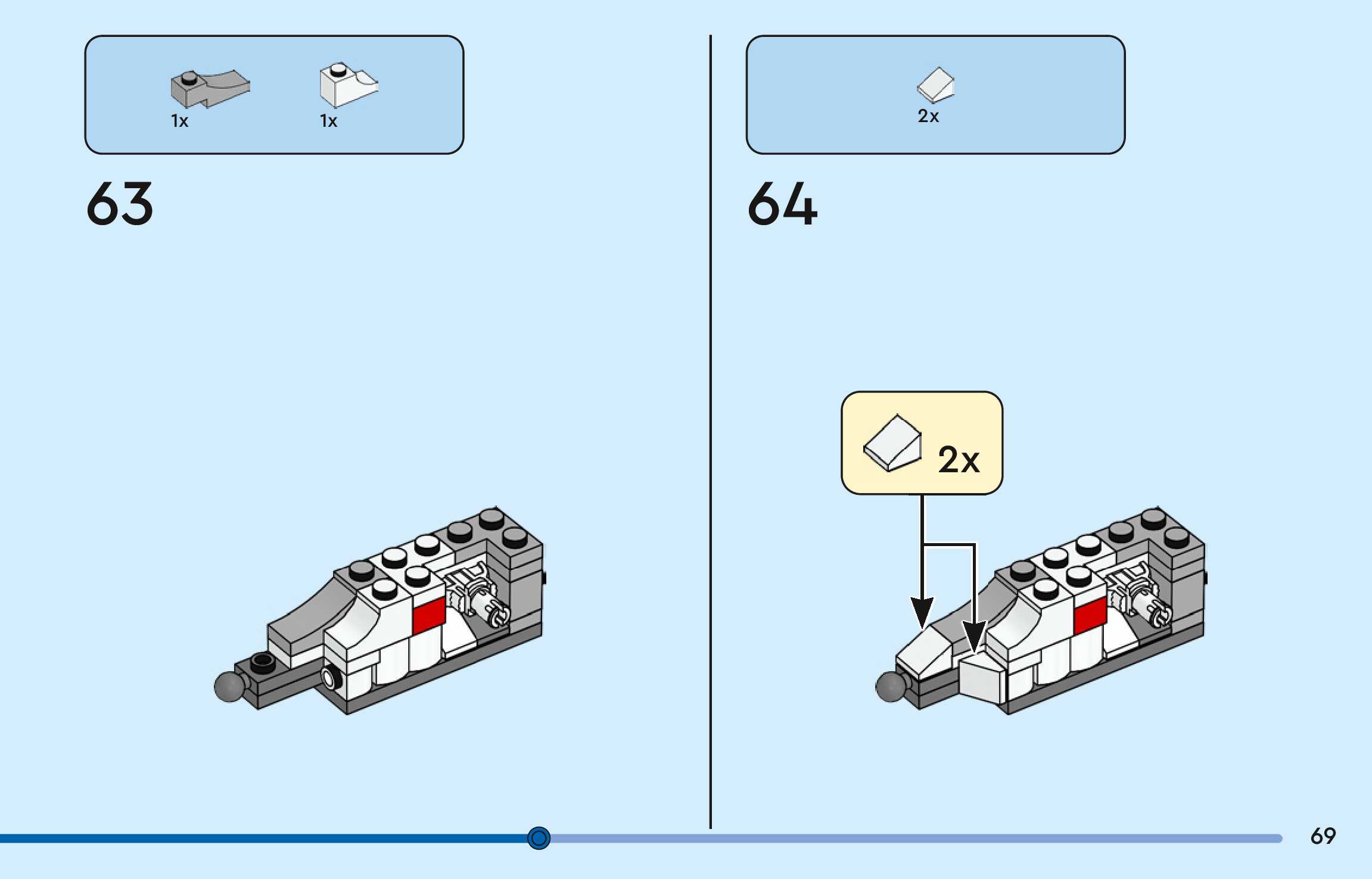 1x

1x

63

2x

64

2x

69