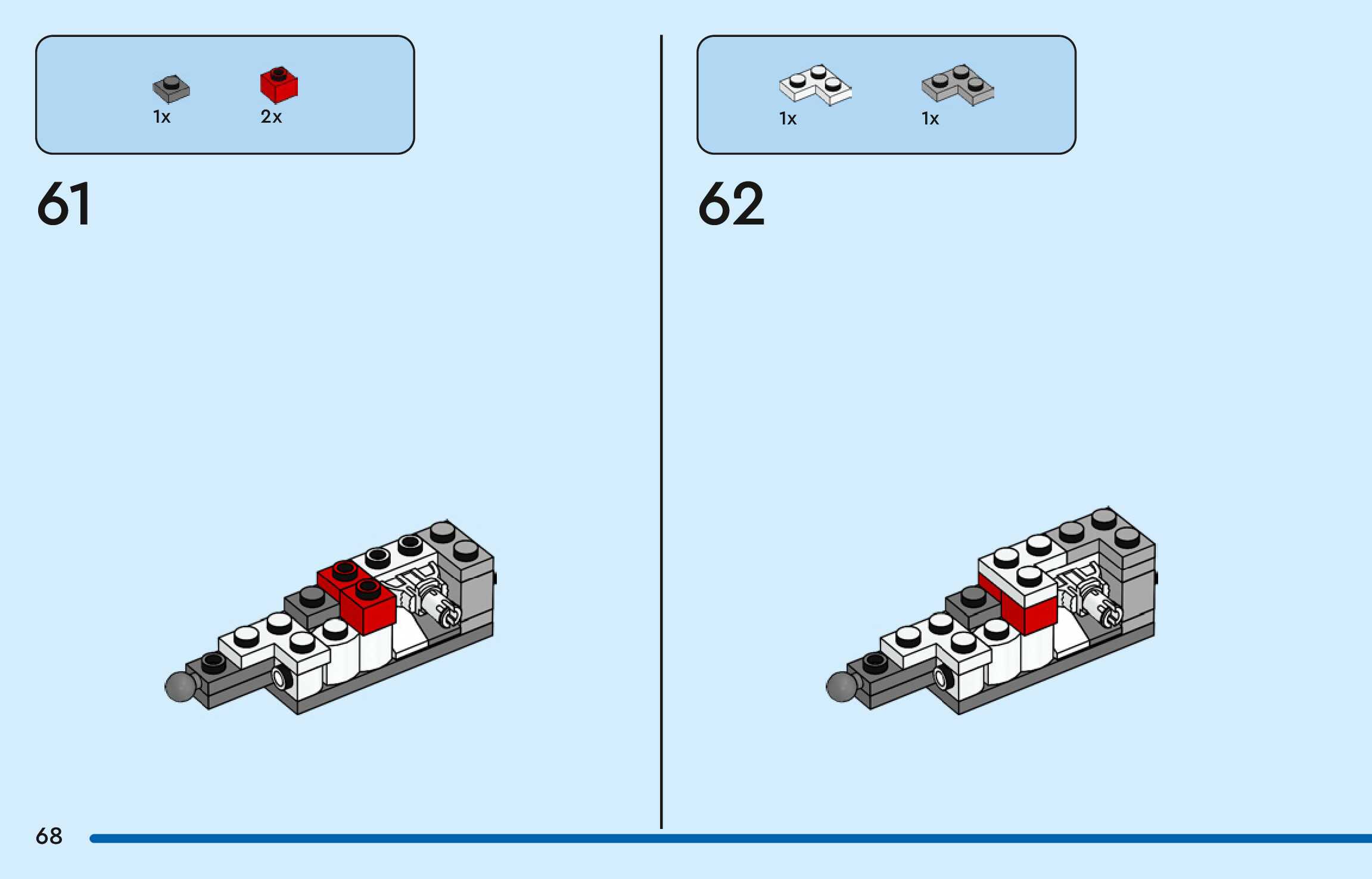 1x 2x

61

1x 1x

62

68