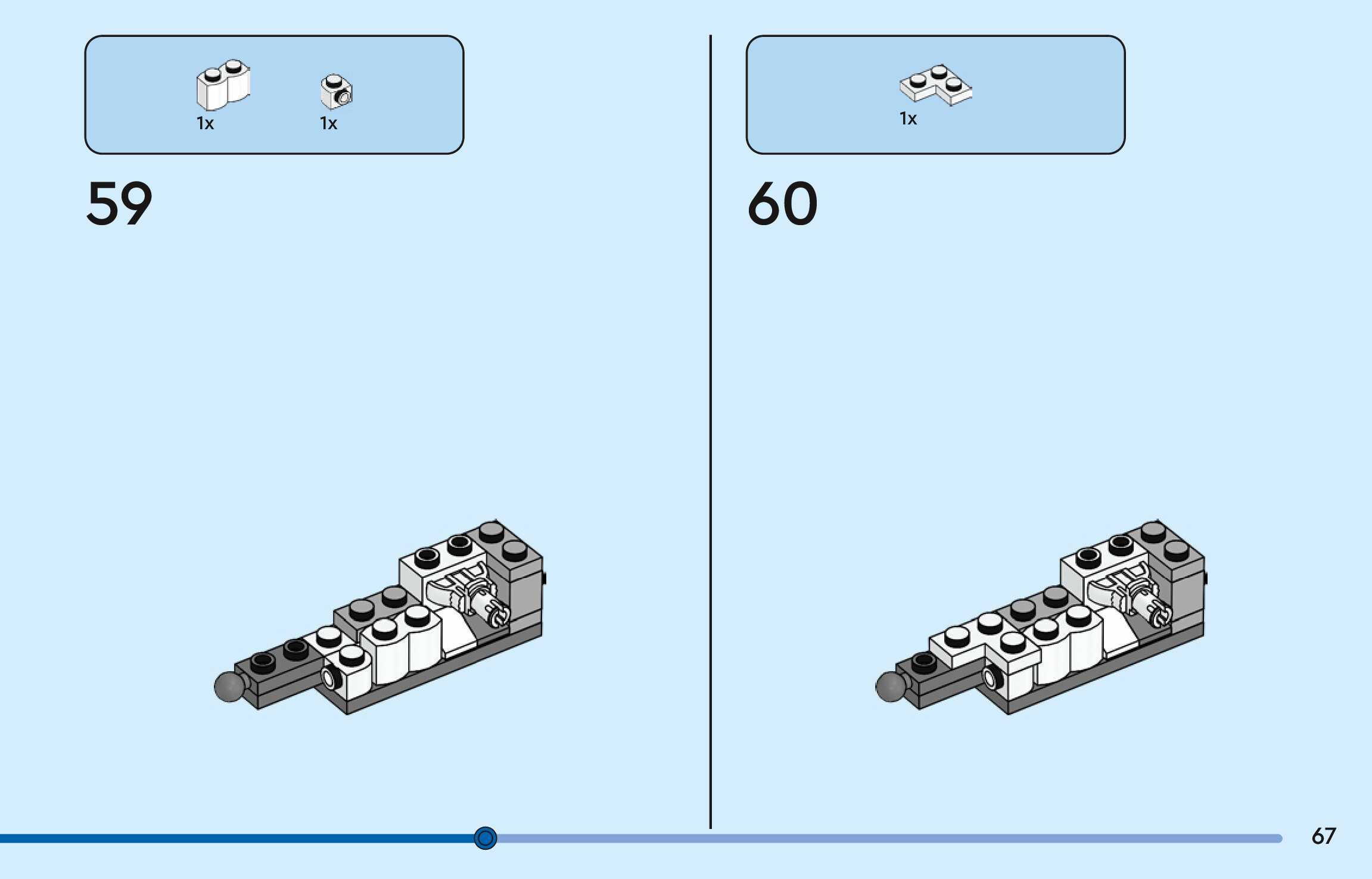 1x 1x

59

1x

60

67