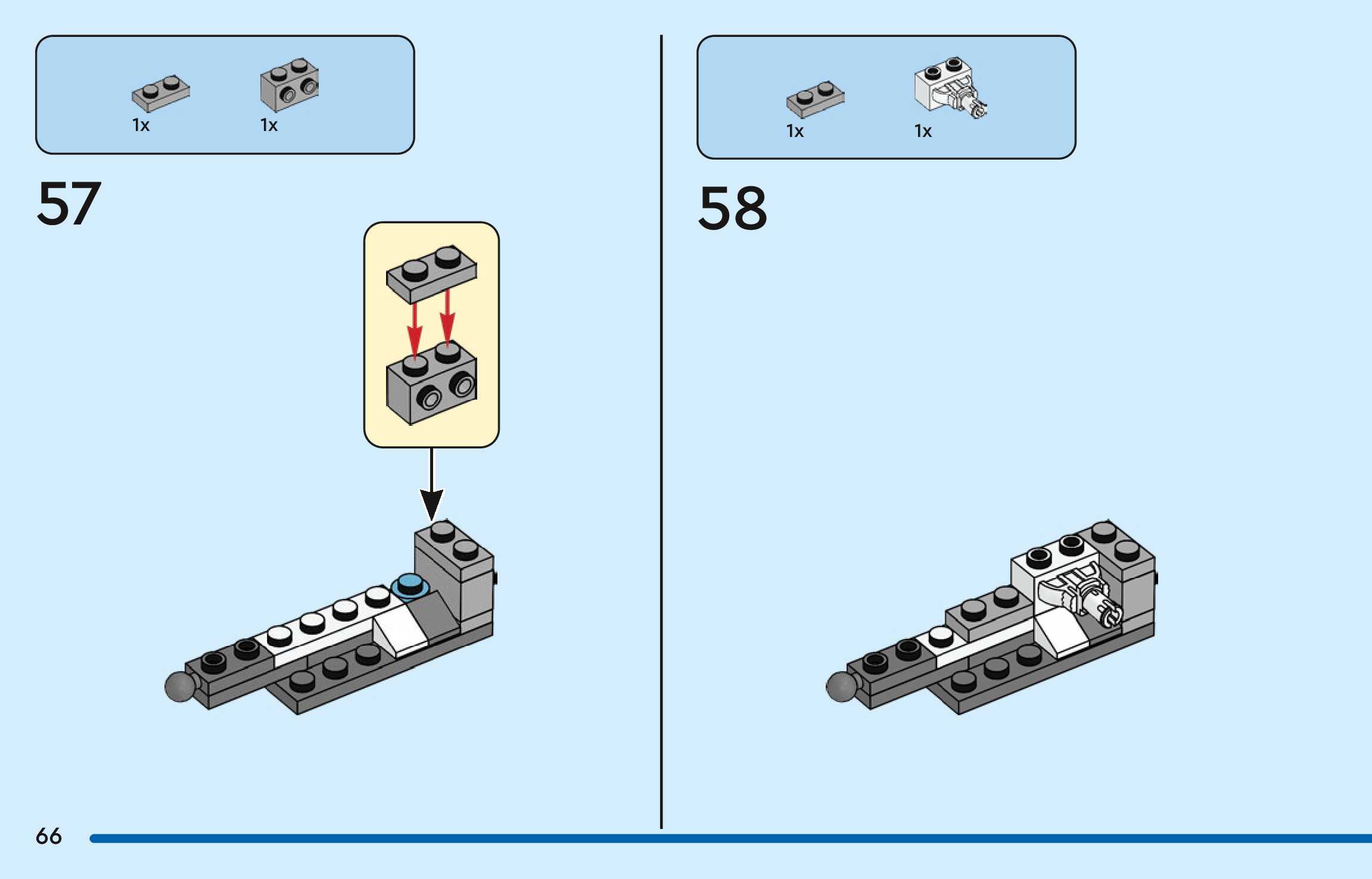 1x 1x

57

1x 1x

58

66