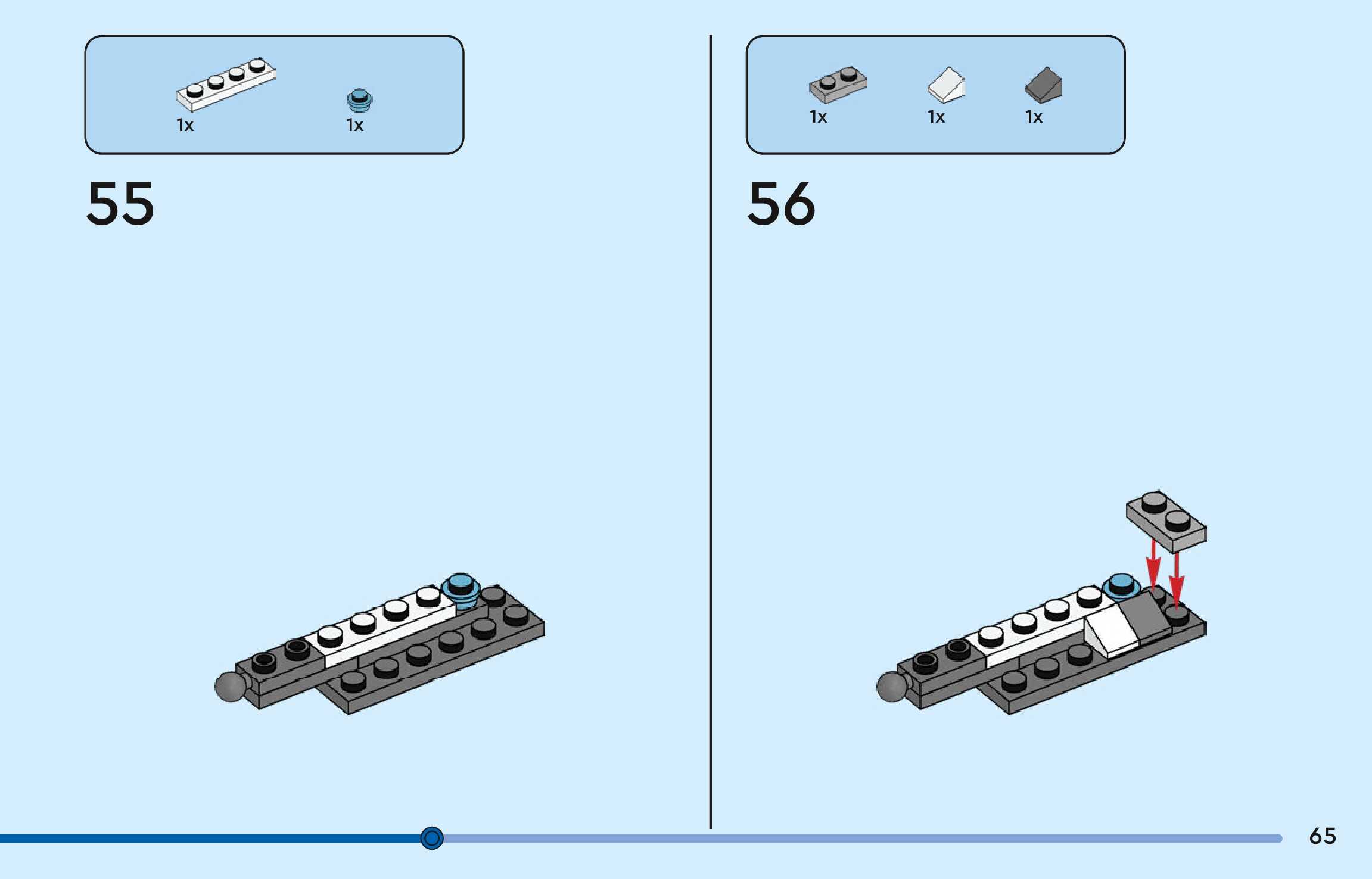 1x 1x

55

1x 1x 1x

56

65