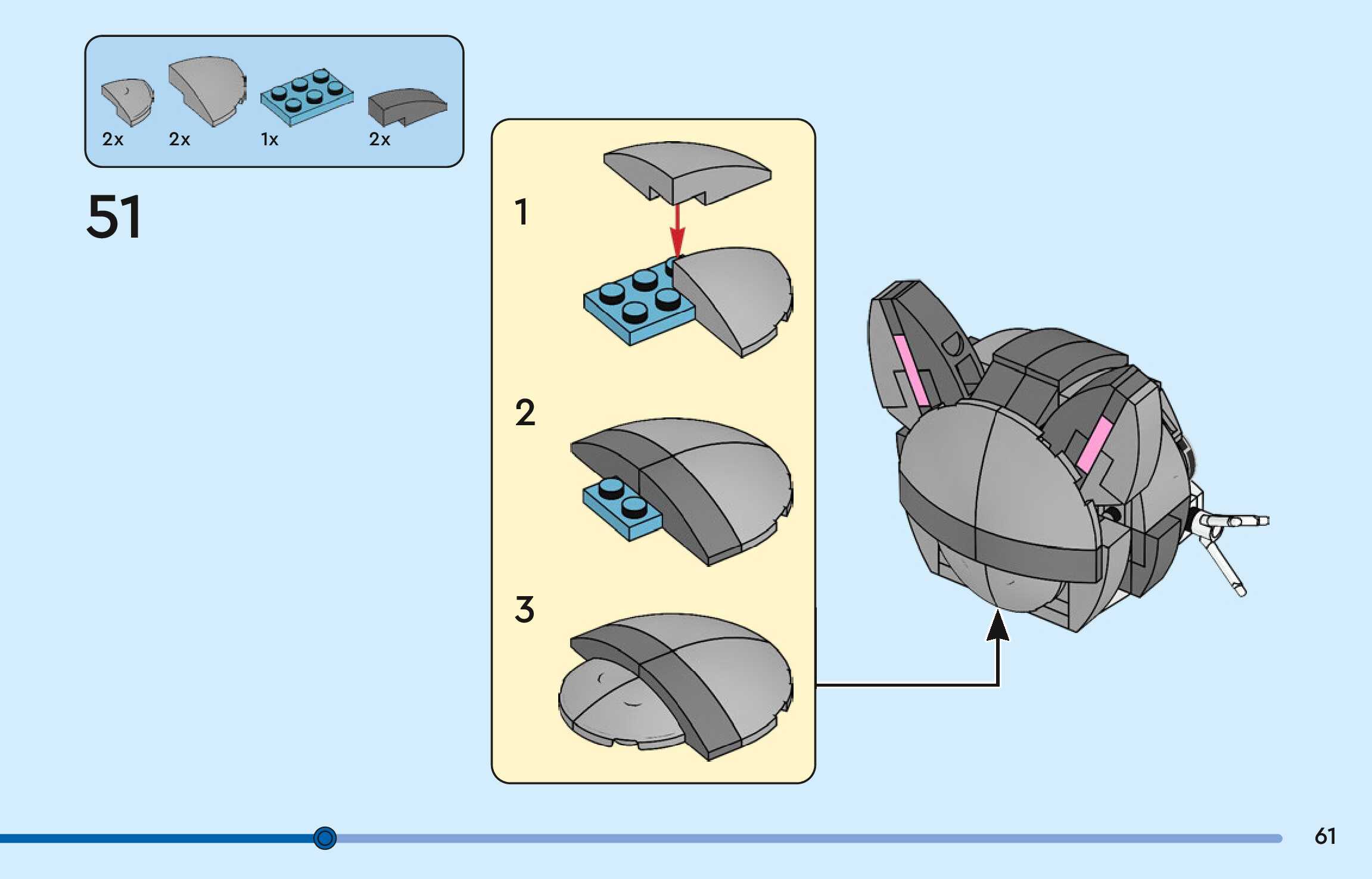 2x 2x 1x 2x

51

1

2

3

61