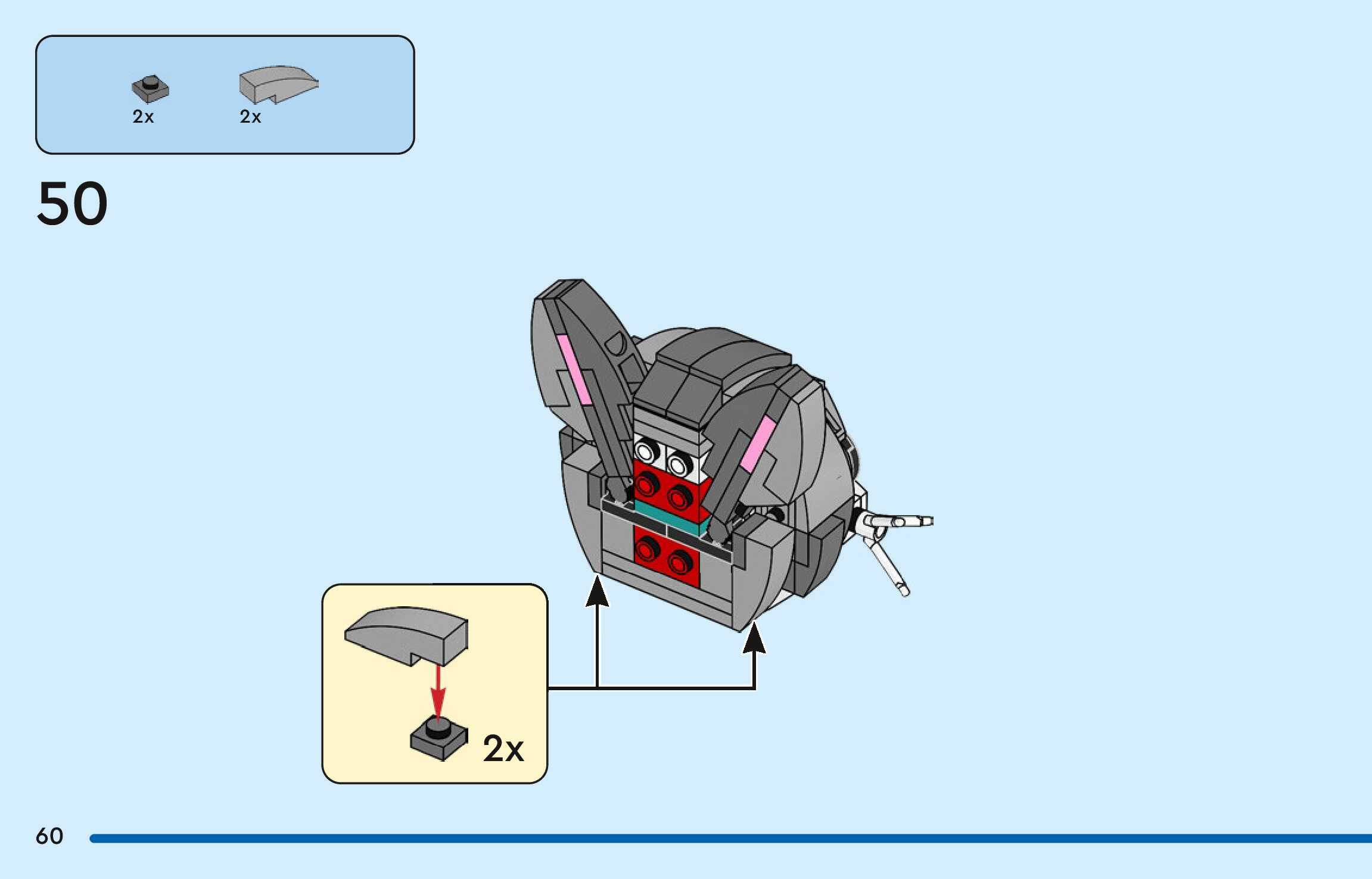 2x 2x

50

2x

60