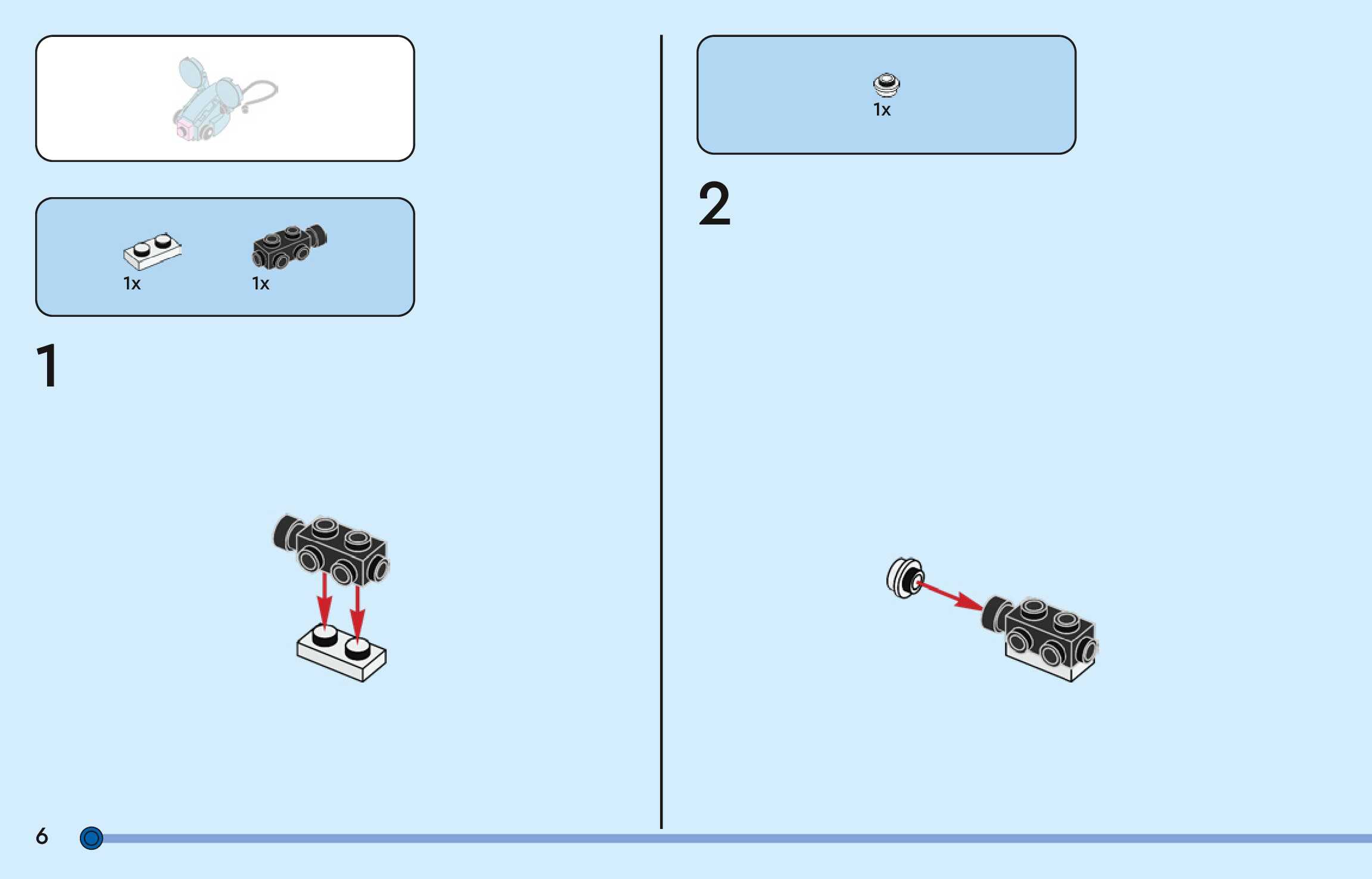 1x 1x

1

1x

2

6