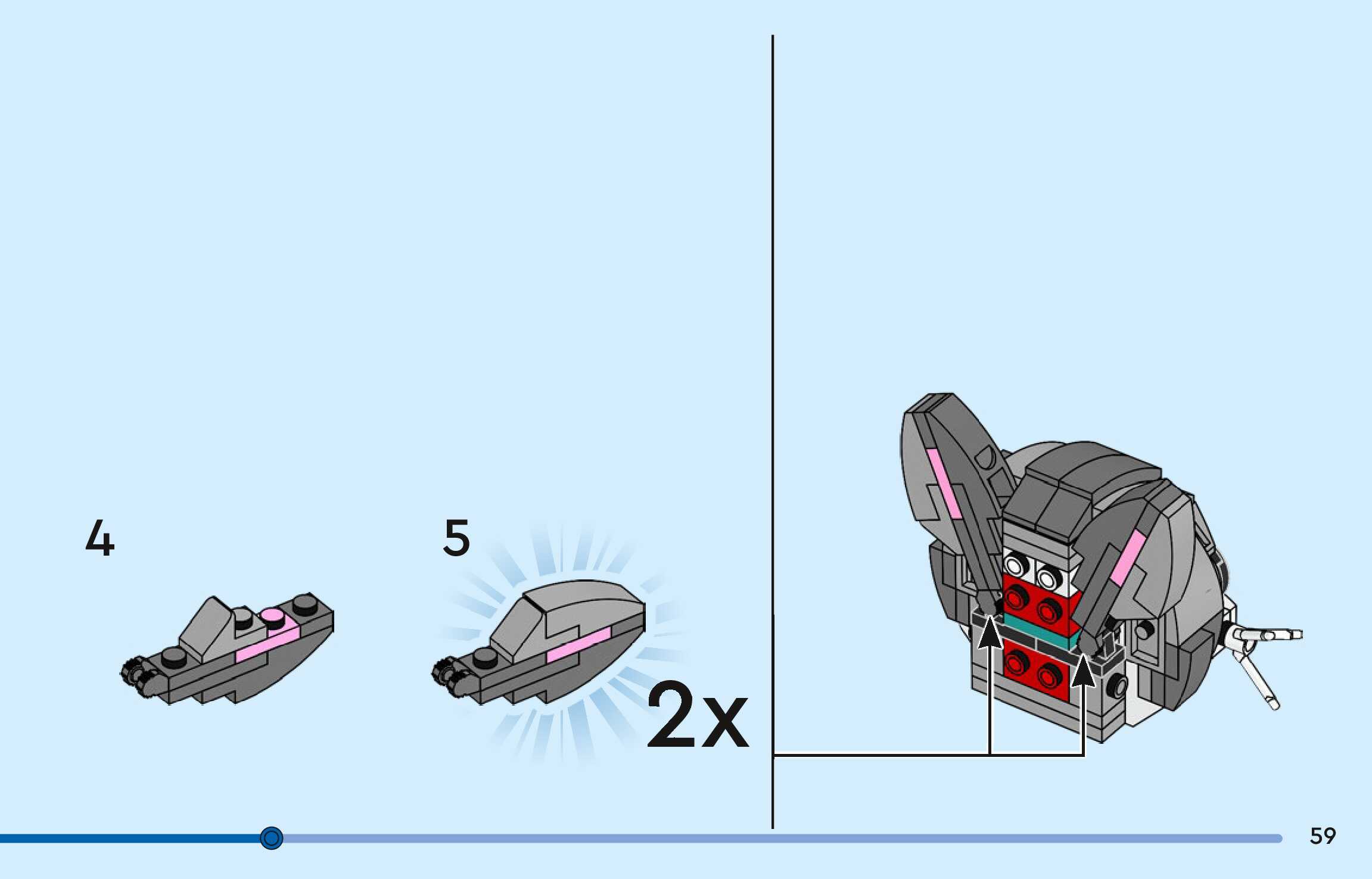 4

5

2x

59