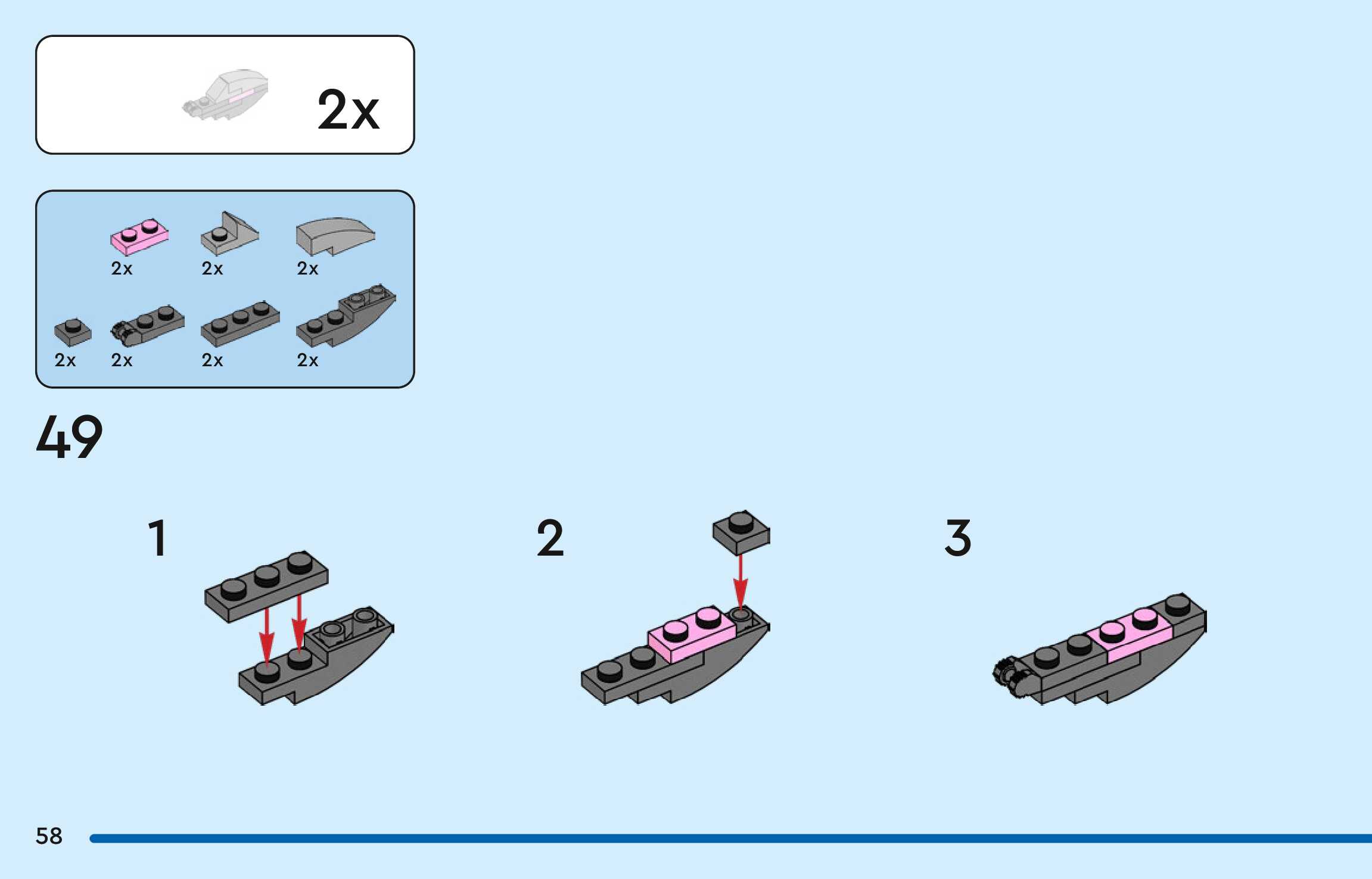 2x

2x 2x 2x

2x 2x 2x 2x

49

1

2

3

58