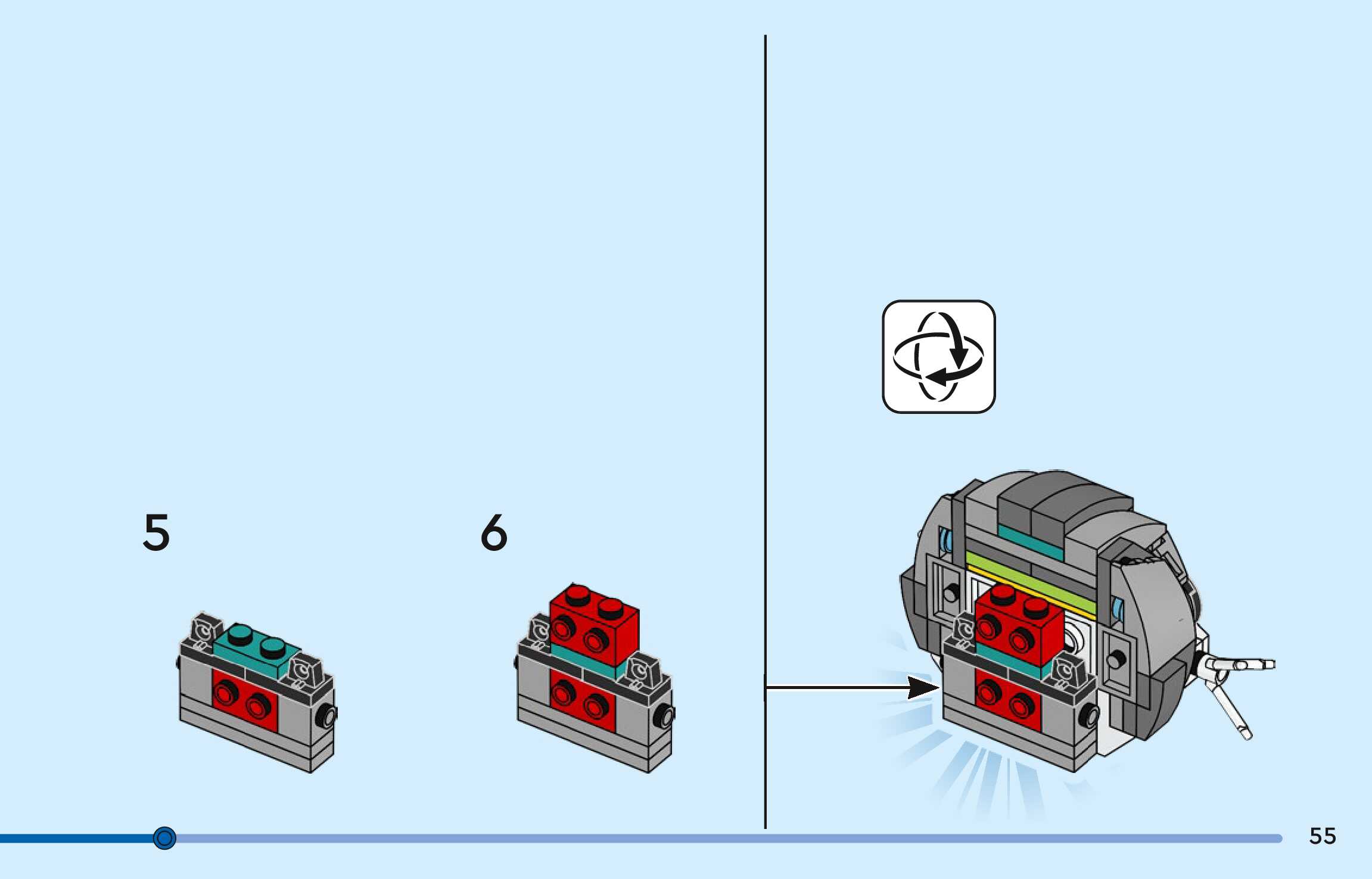 5

6

55