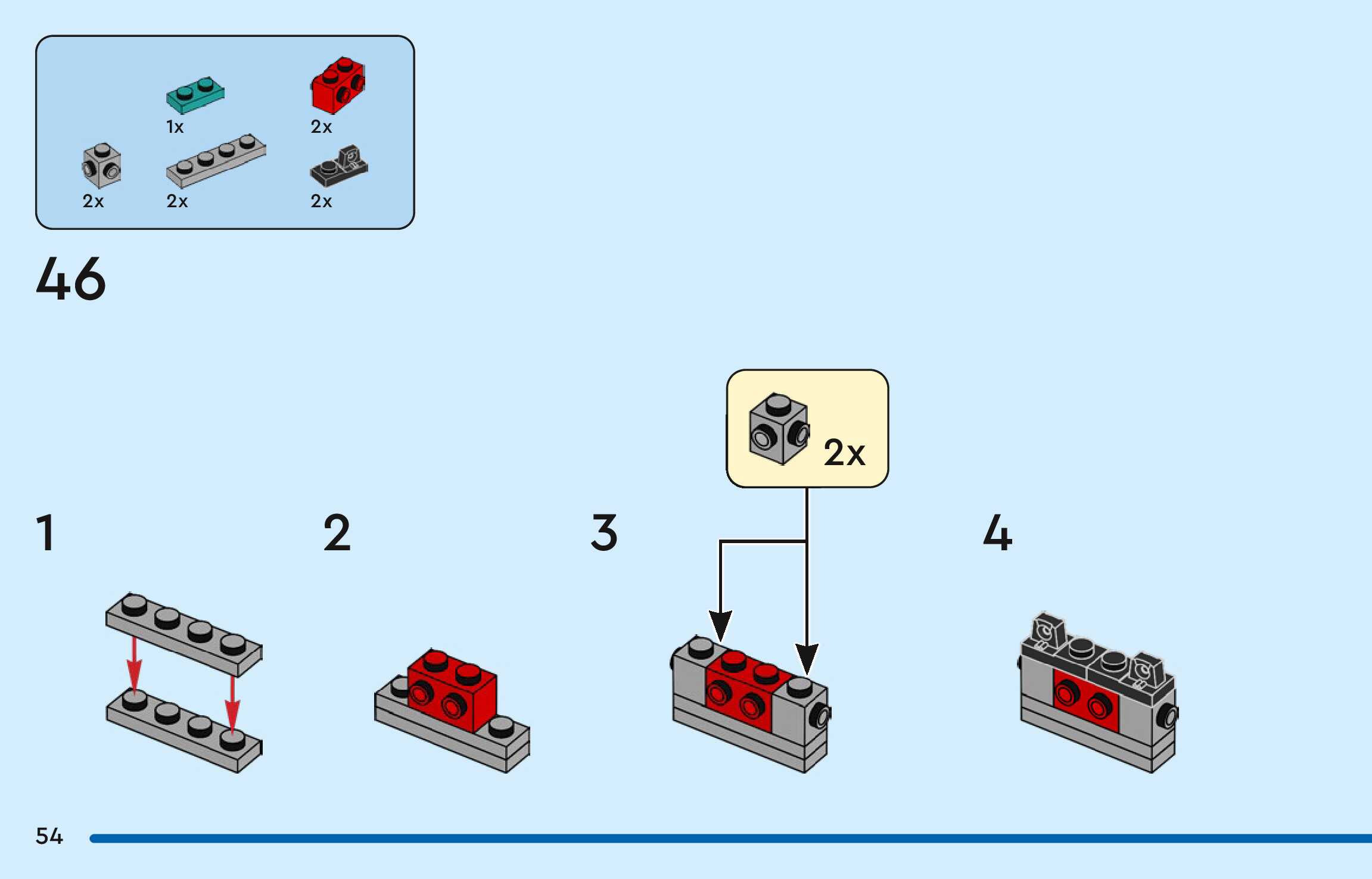 1x
2x
2x
2x
2x

46

2x

1

2

3

4

54