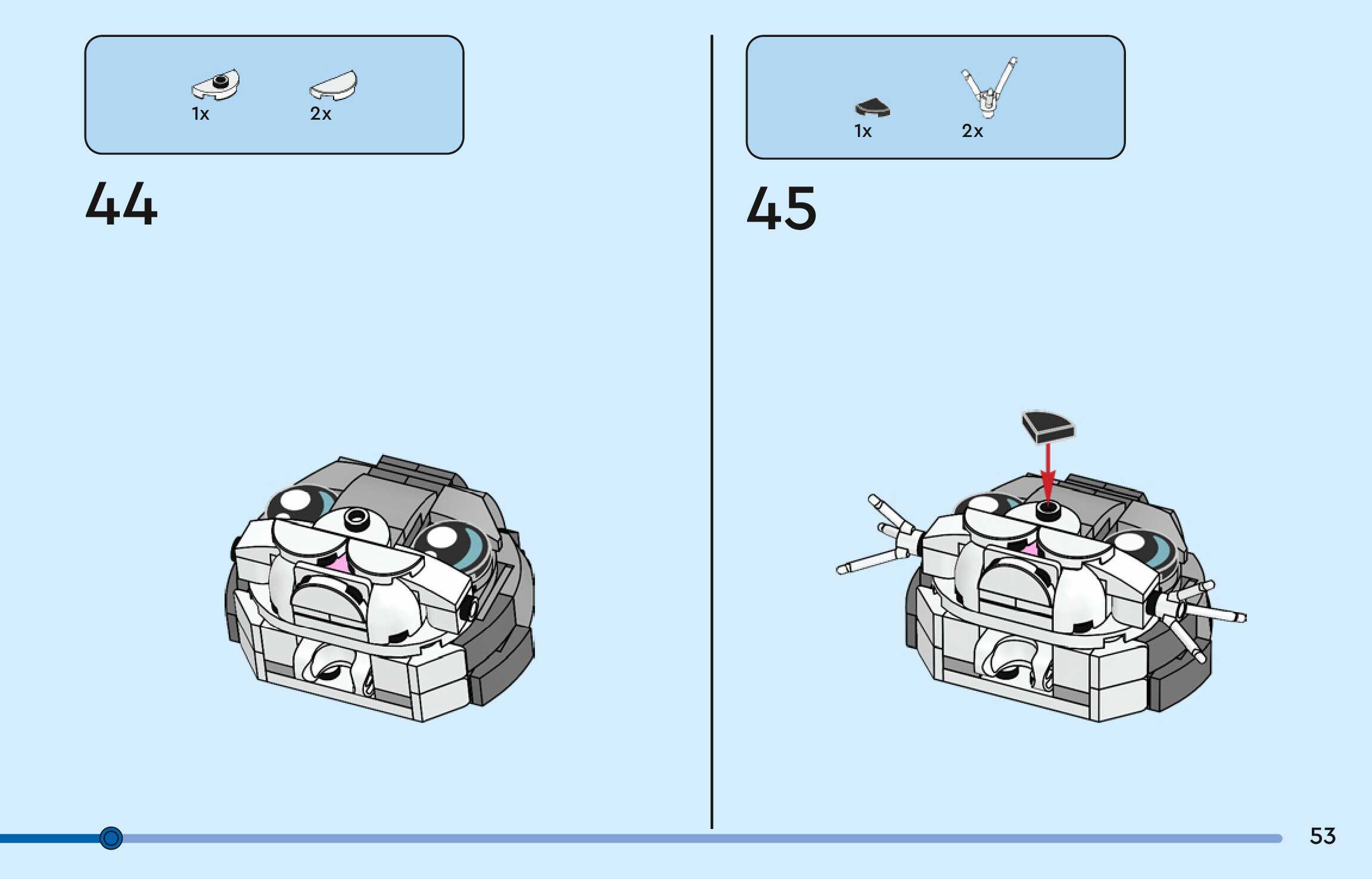 1x 2x

44

1x 2x

45

53