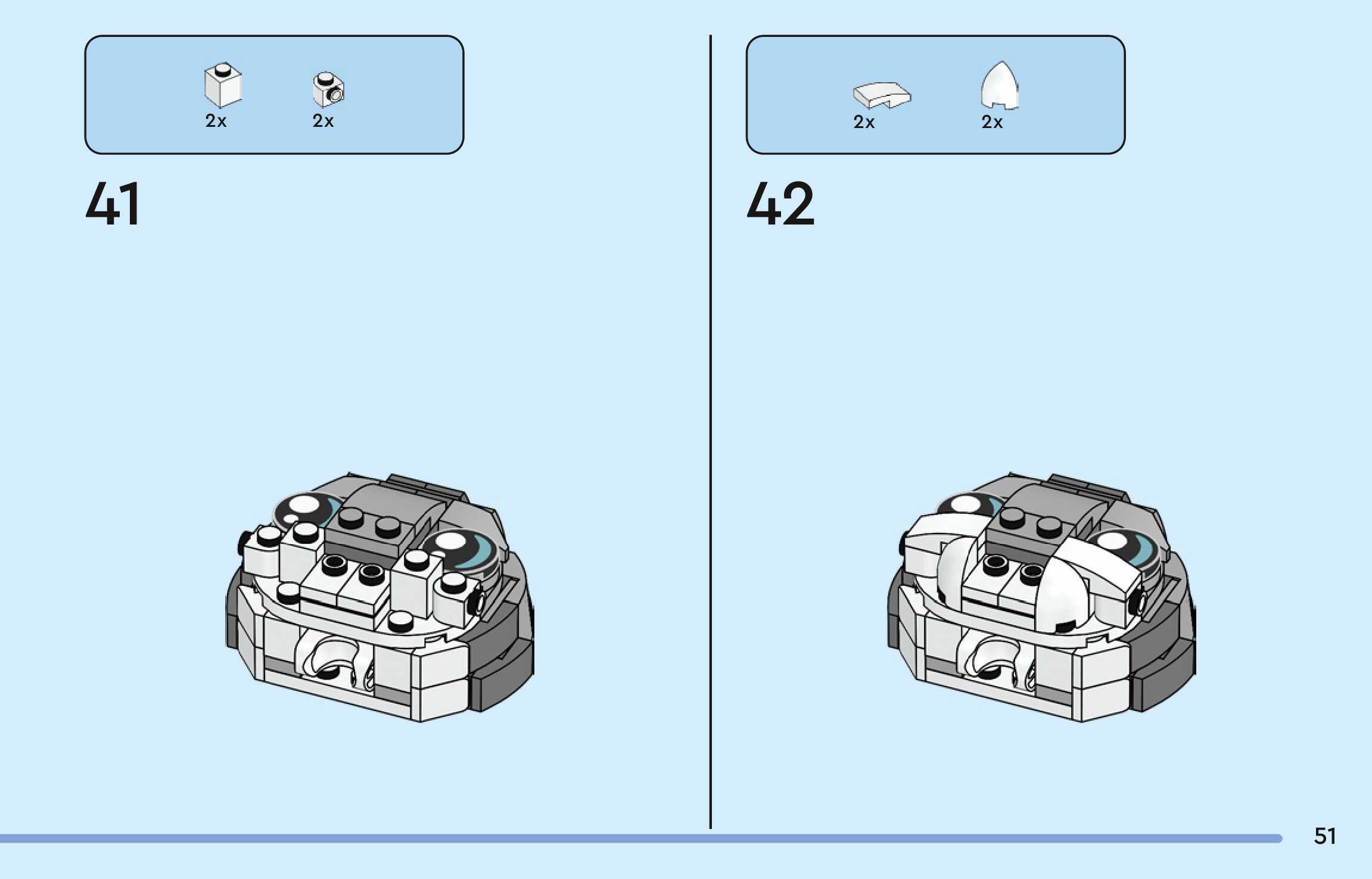 2x 2x

41

2x 2x

42

51