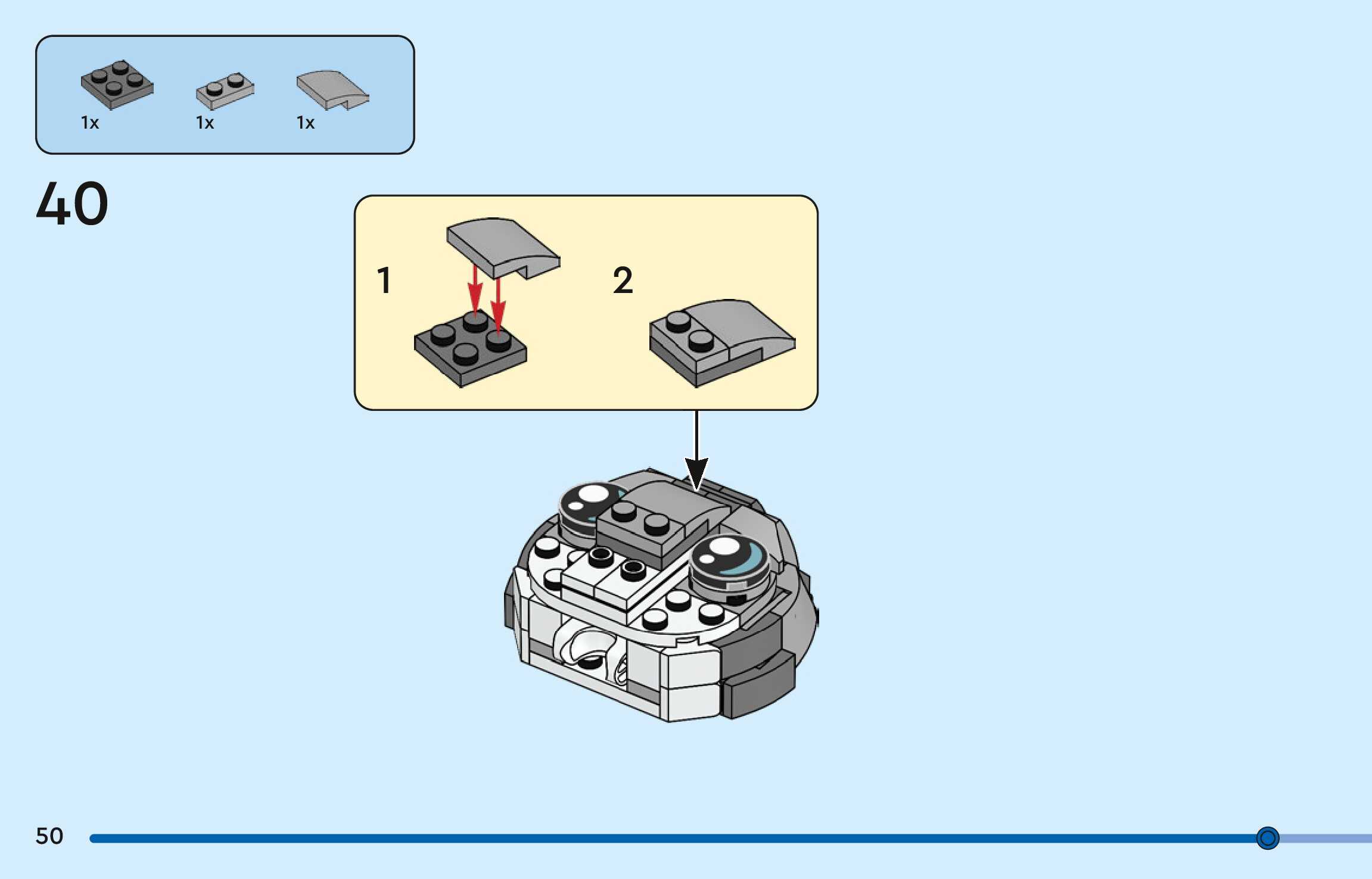 1x 1x 1x

40

1

2

50