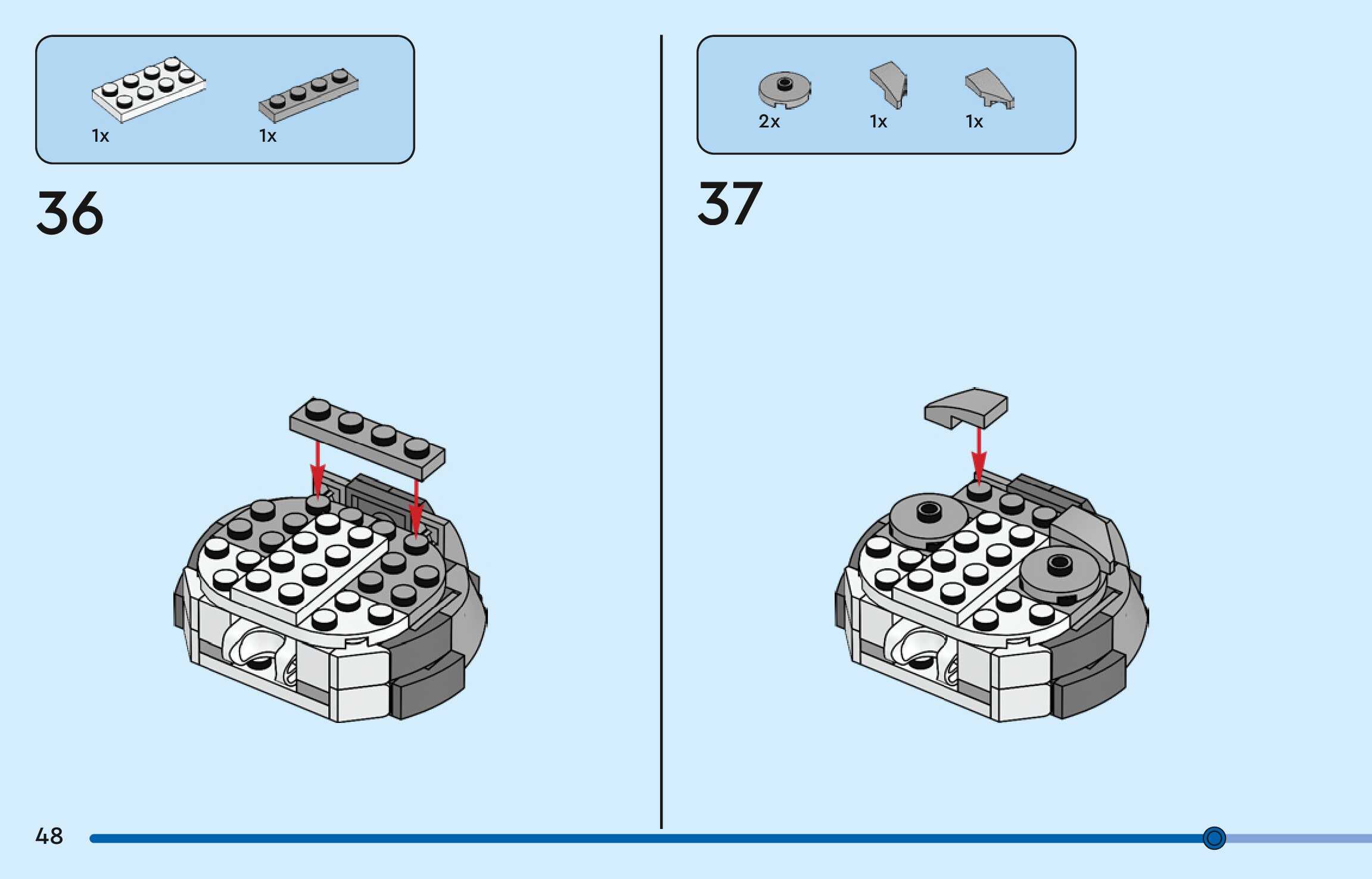 1x
1x

36

2x
1x
1x

37

48