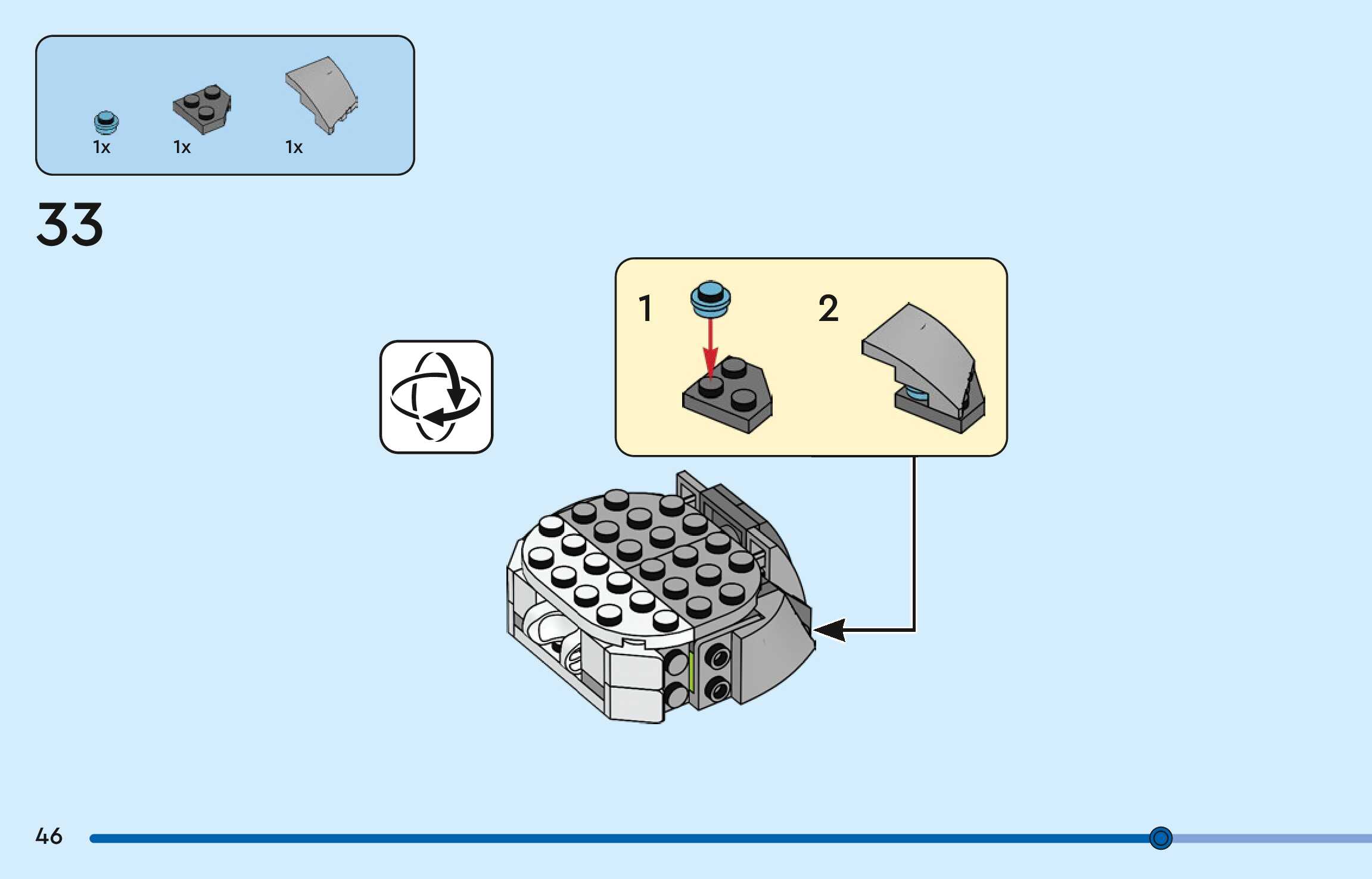 1x 1x 1x

33

1

2

46