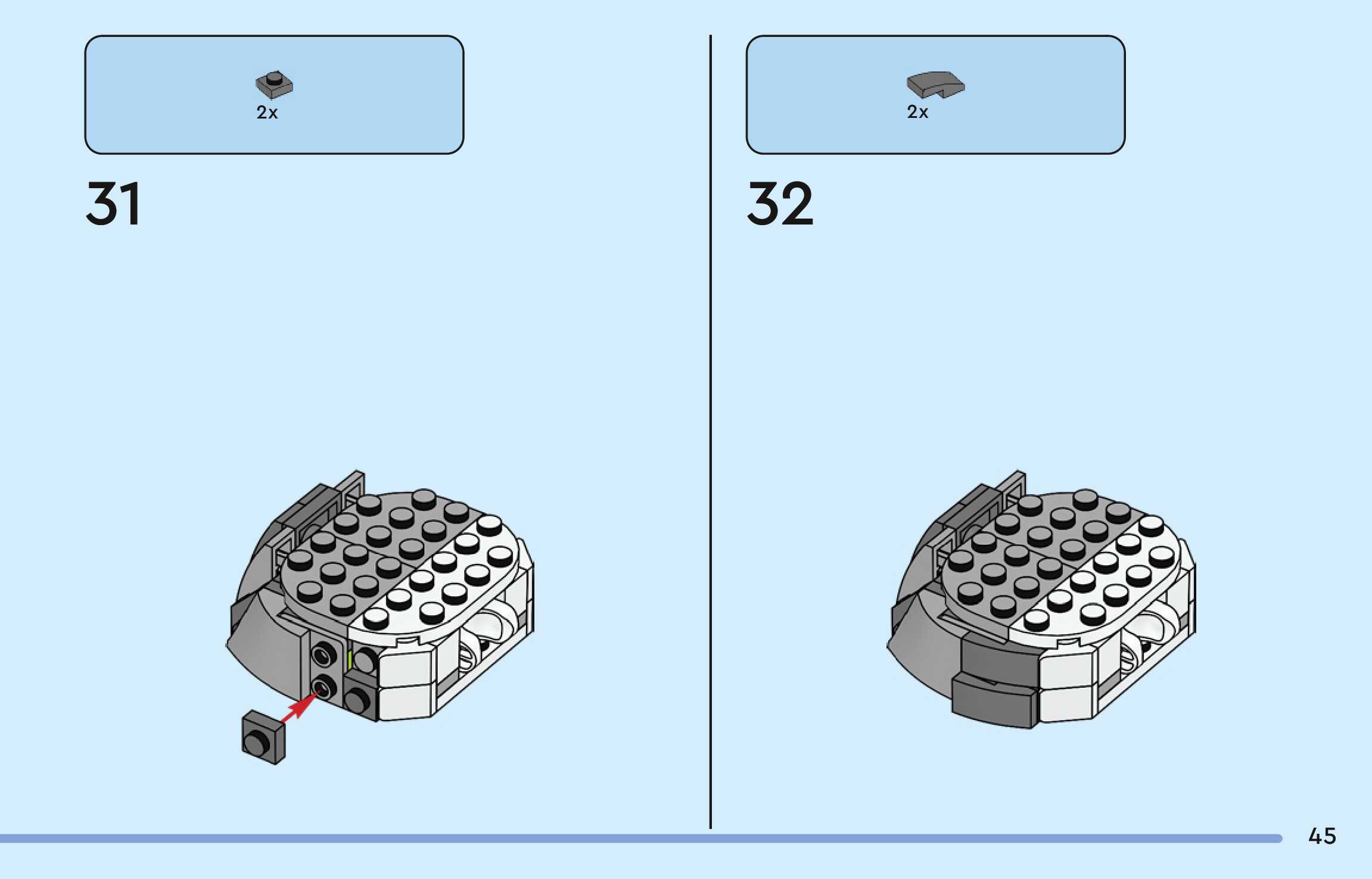 2x

31

2x

32

45