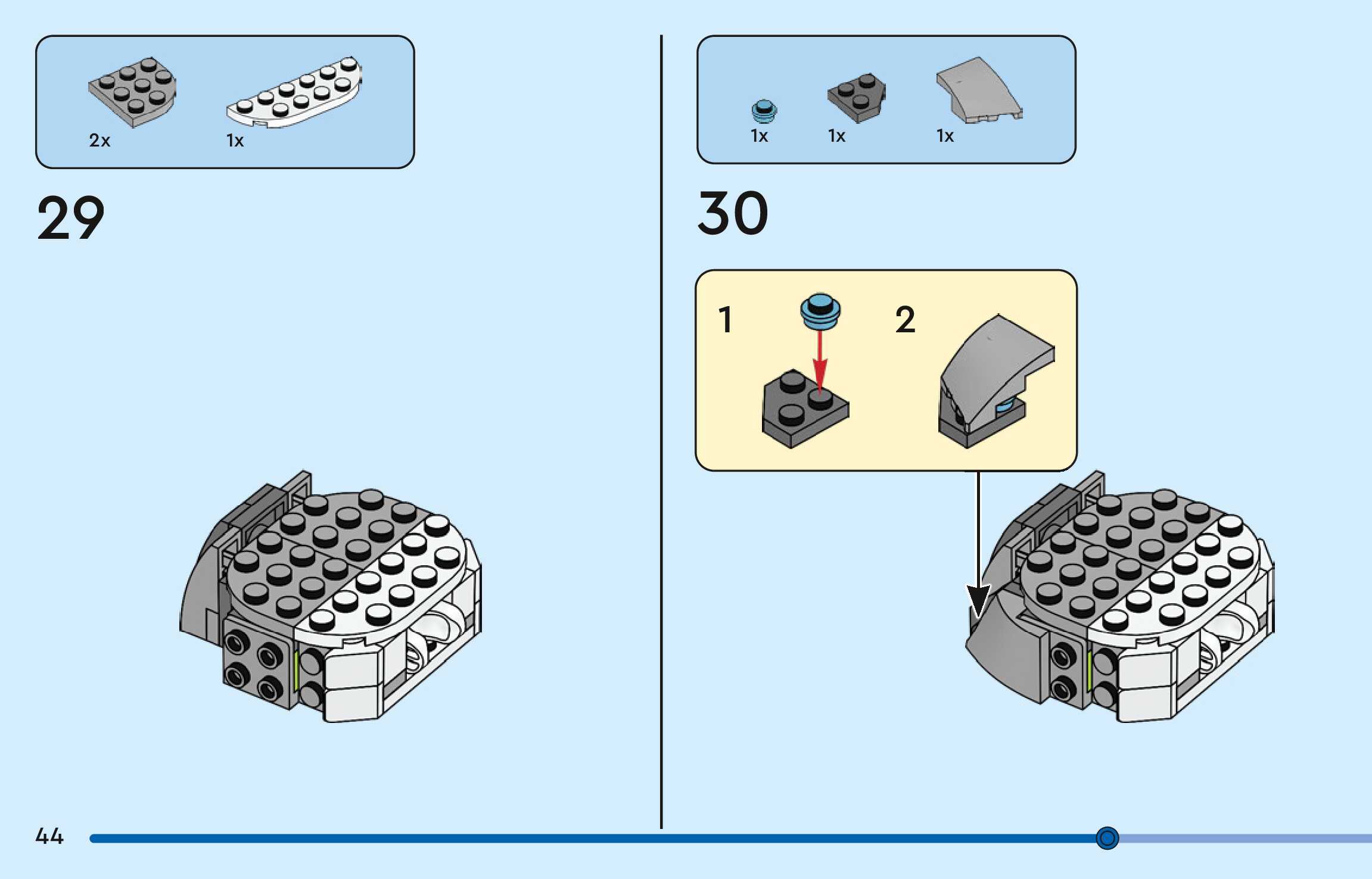 2x 1x

29

1x 1x 1x

30

1

2

44