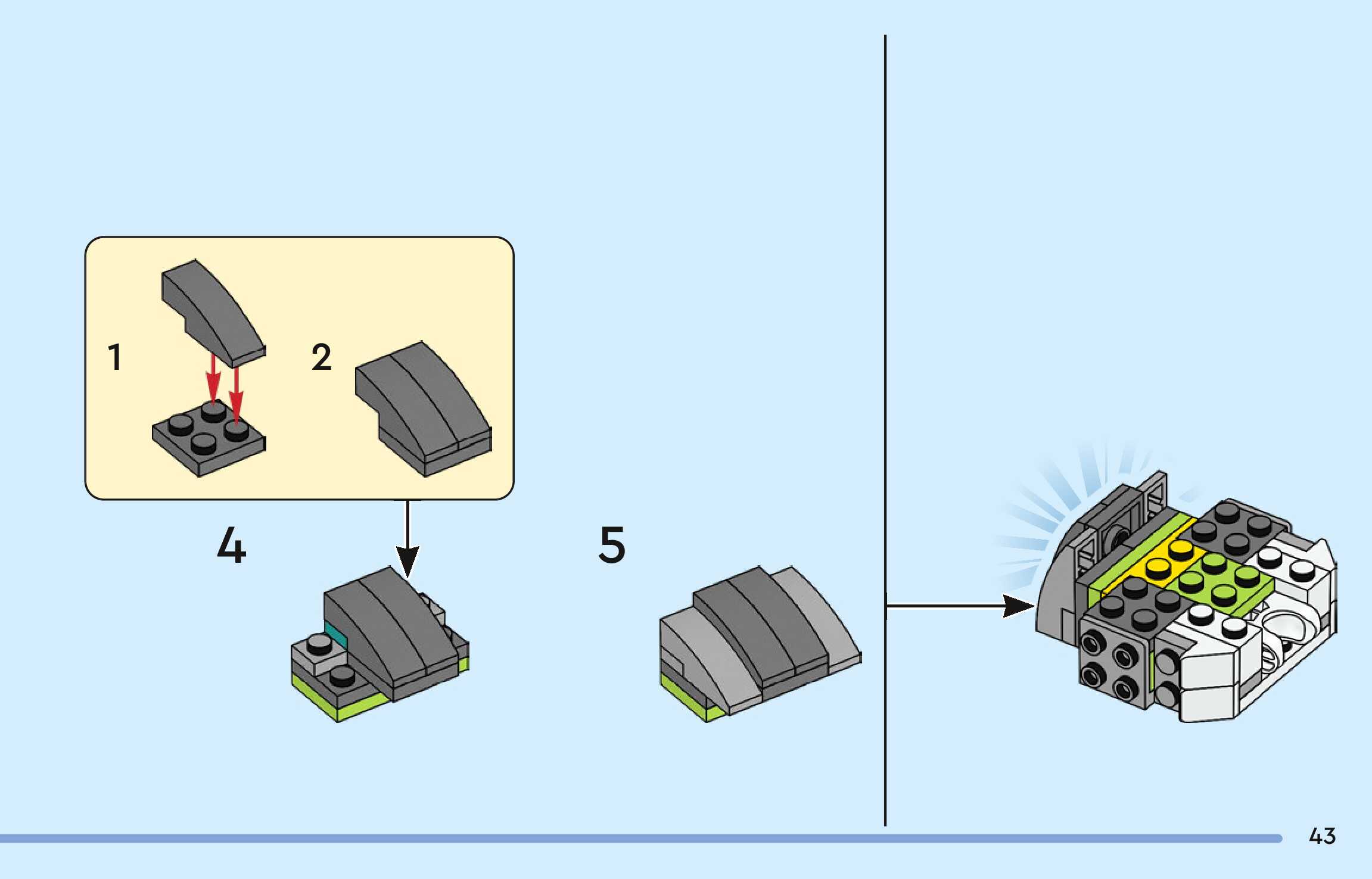 1

2

4

5

43