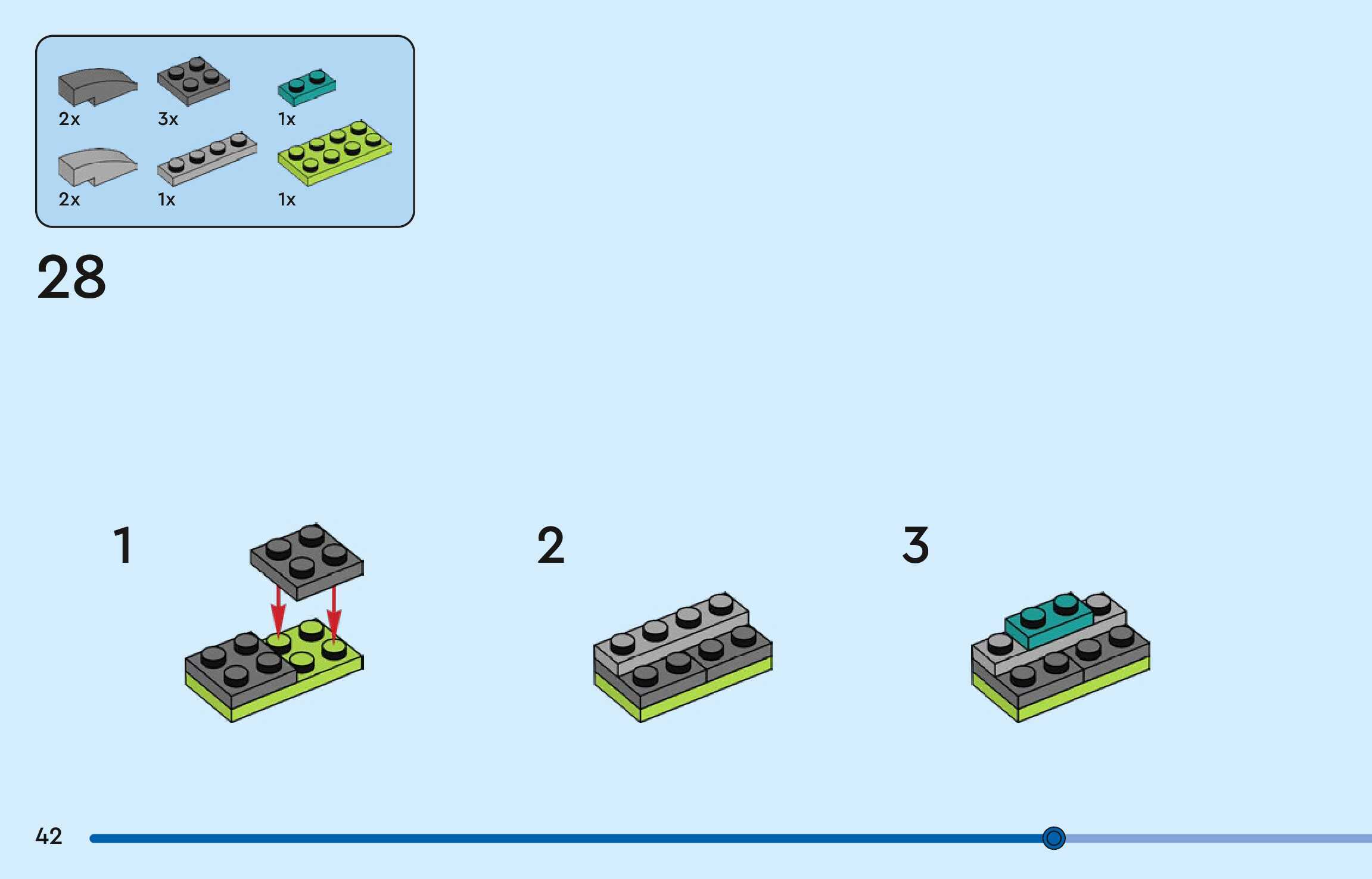 2x 3x 1x
2x 1x 1x

28

1

2

3

42