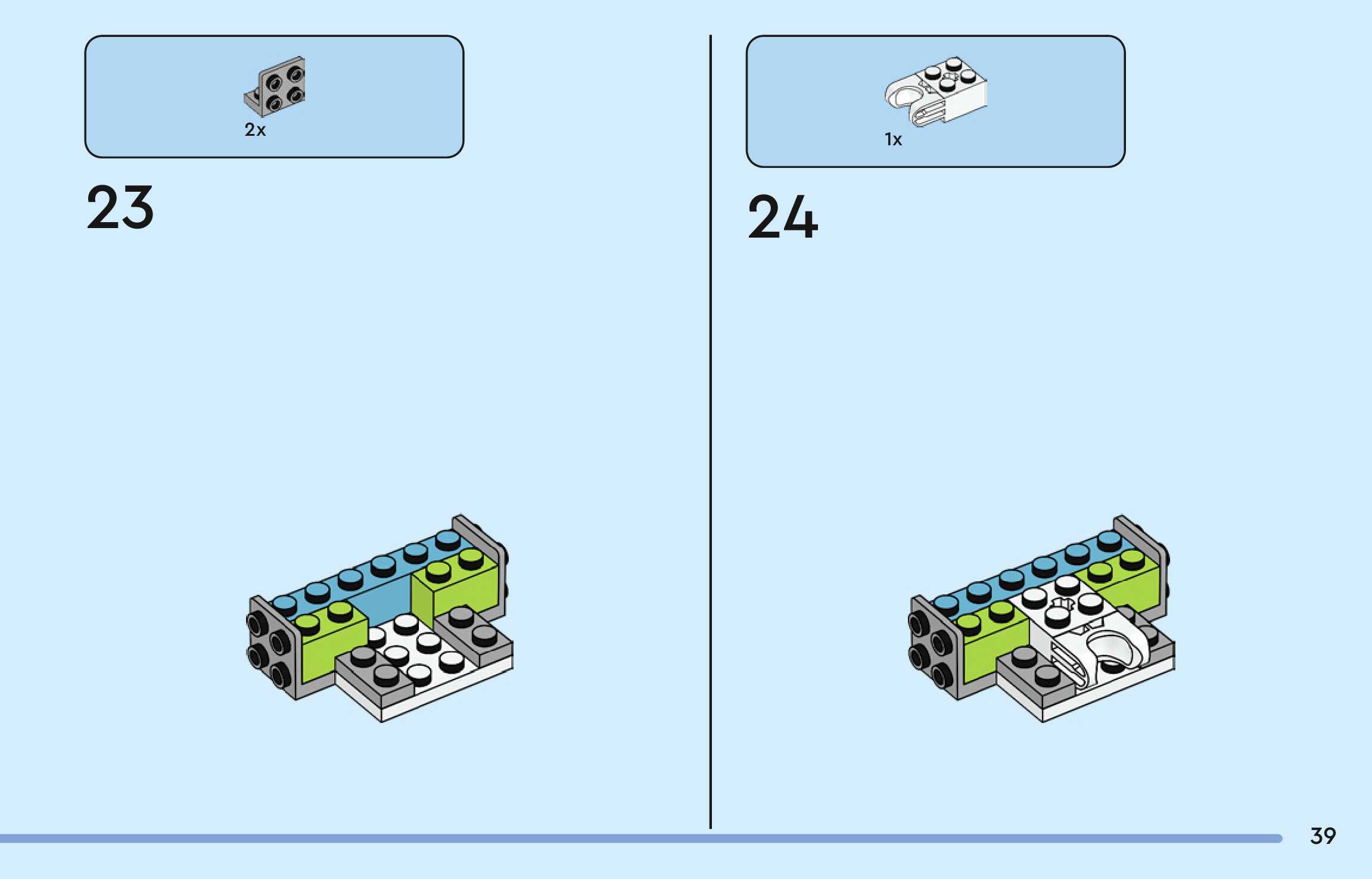 2x

23

1x

24

39