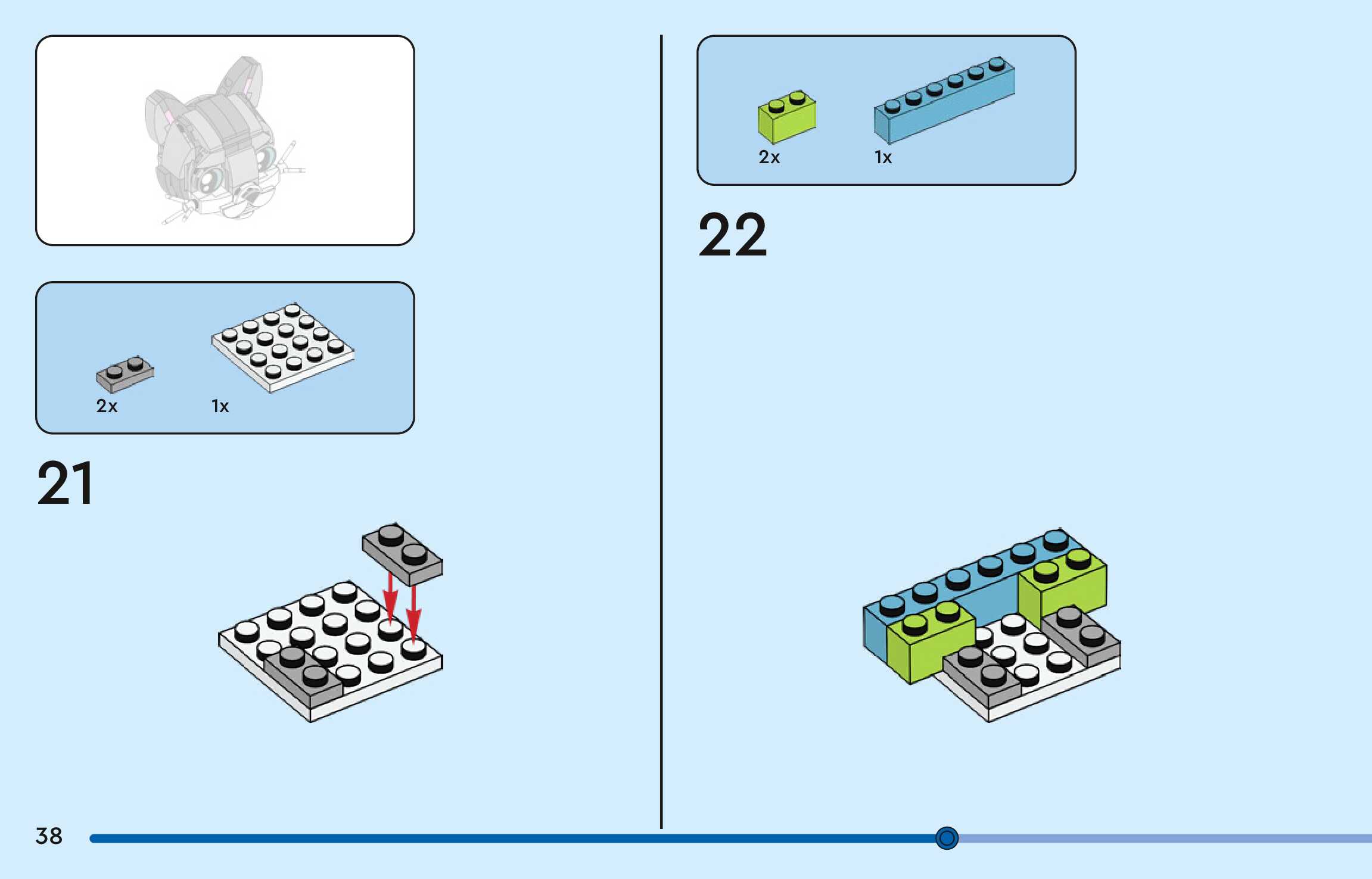 2x

1x

21

2x

1x

22

38