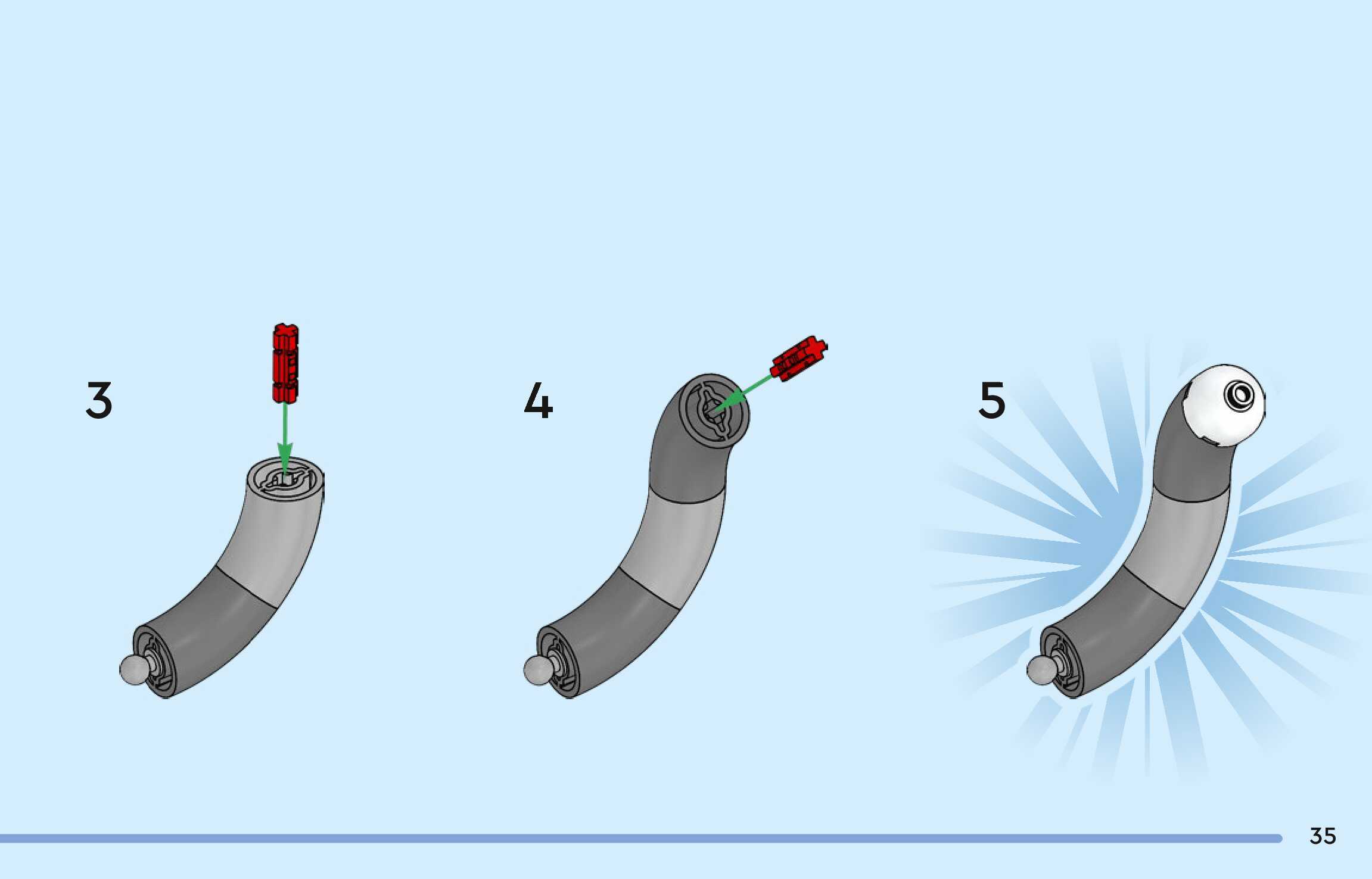 3

4

5

35