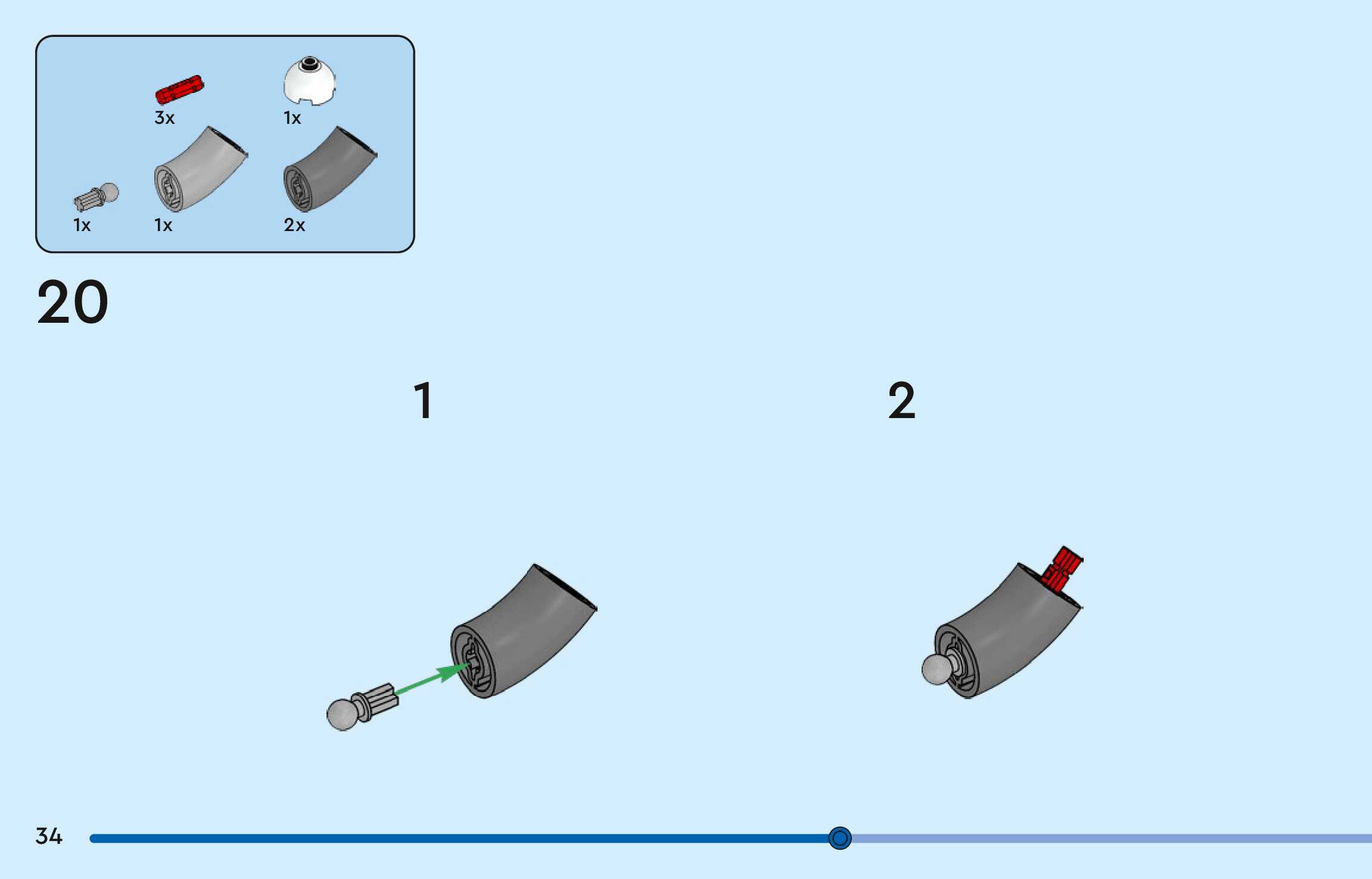 3x
1x
1x
1x
2x

20

1

2

34