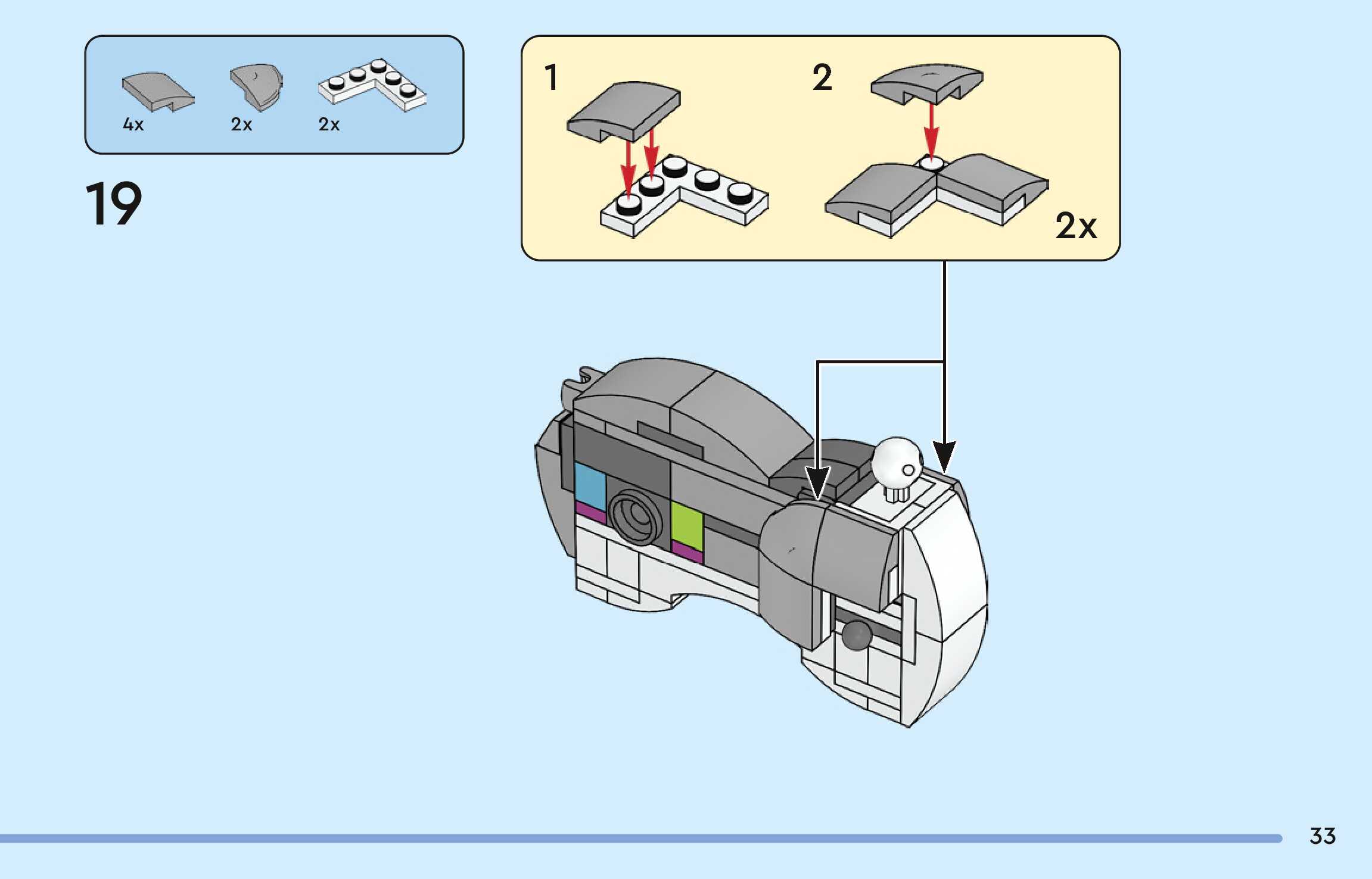 4x
2x
2x

19

1

2

2x

33