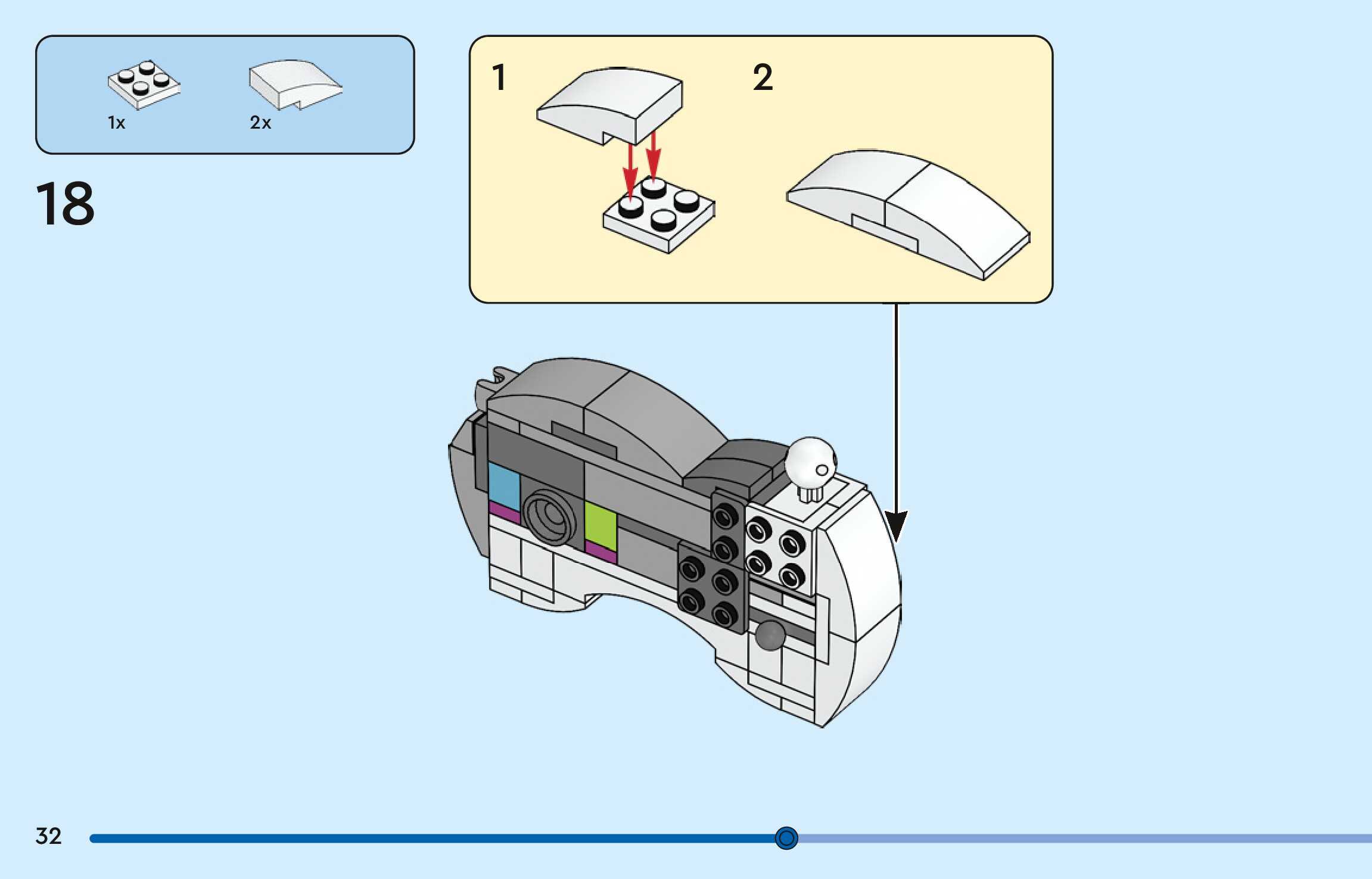 1x

2x

18

1

2

32