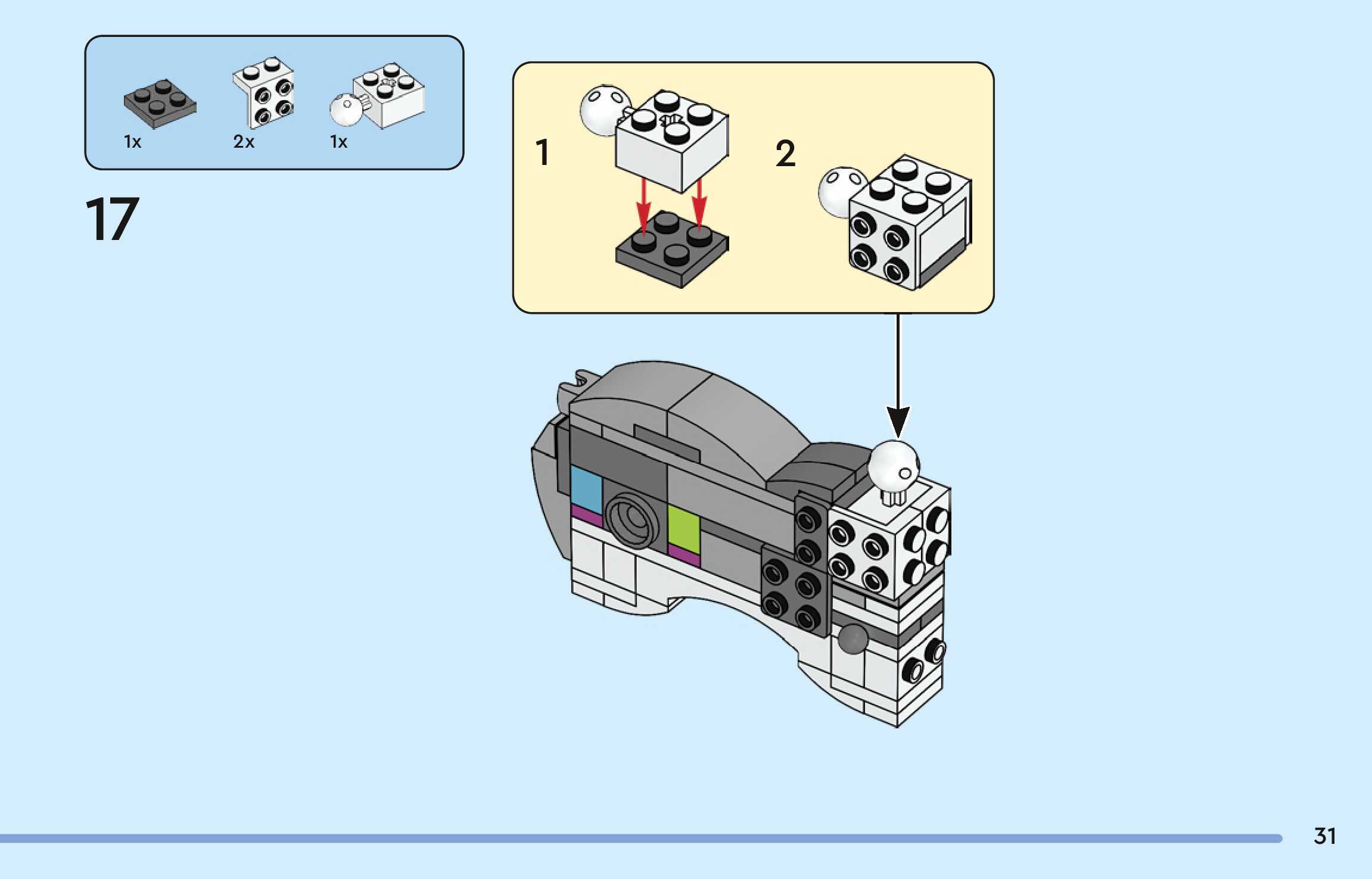 1x 2x 1x

17

1

2

31