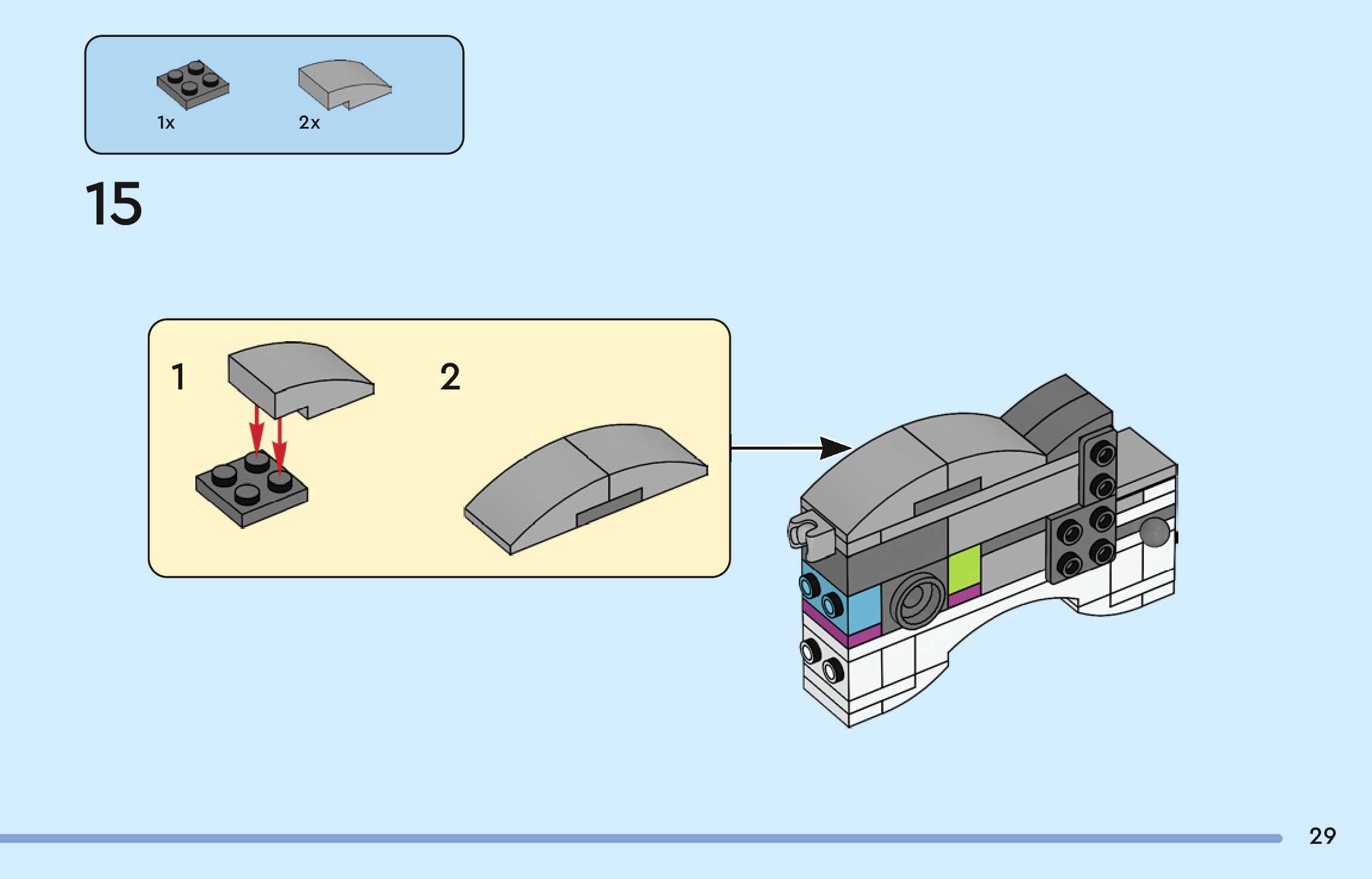 1x
2x

15

1

2

29