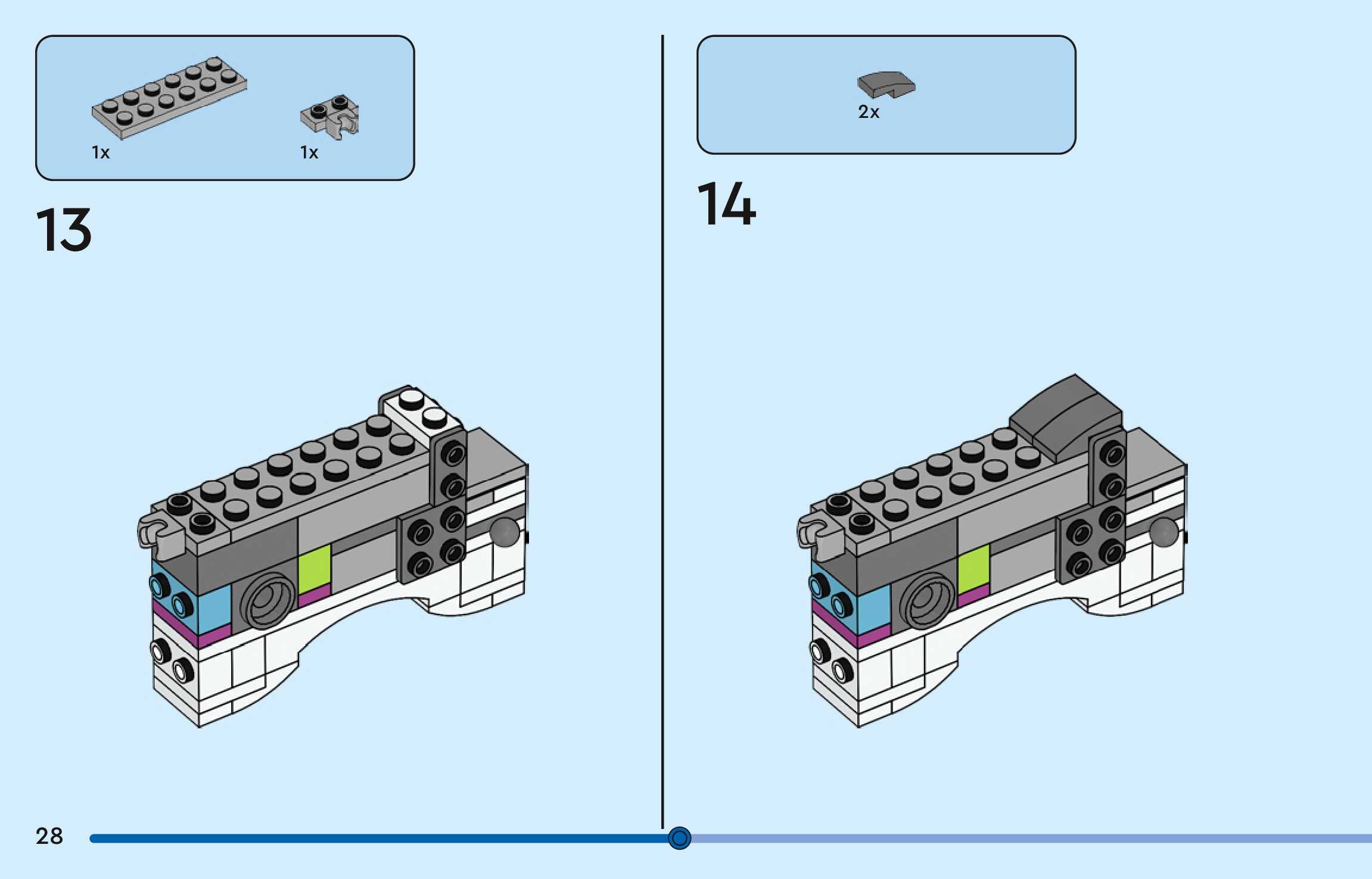 1x

1x

13

2x

14

28