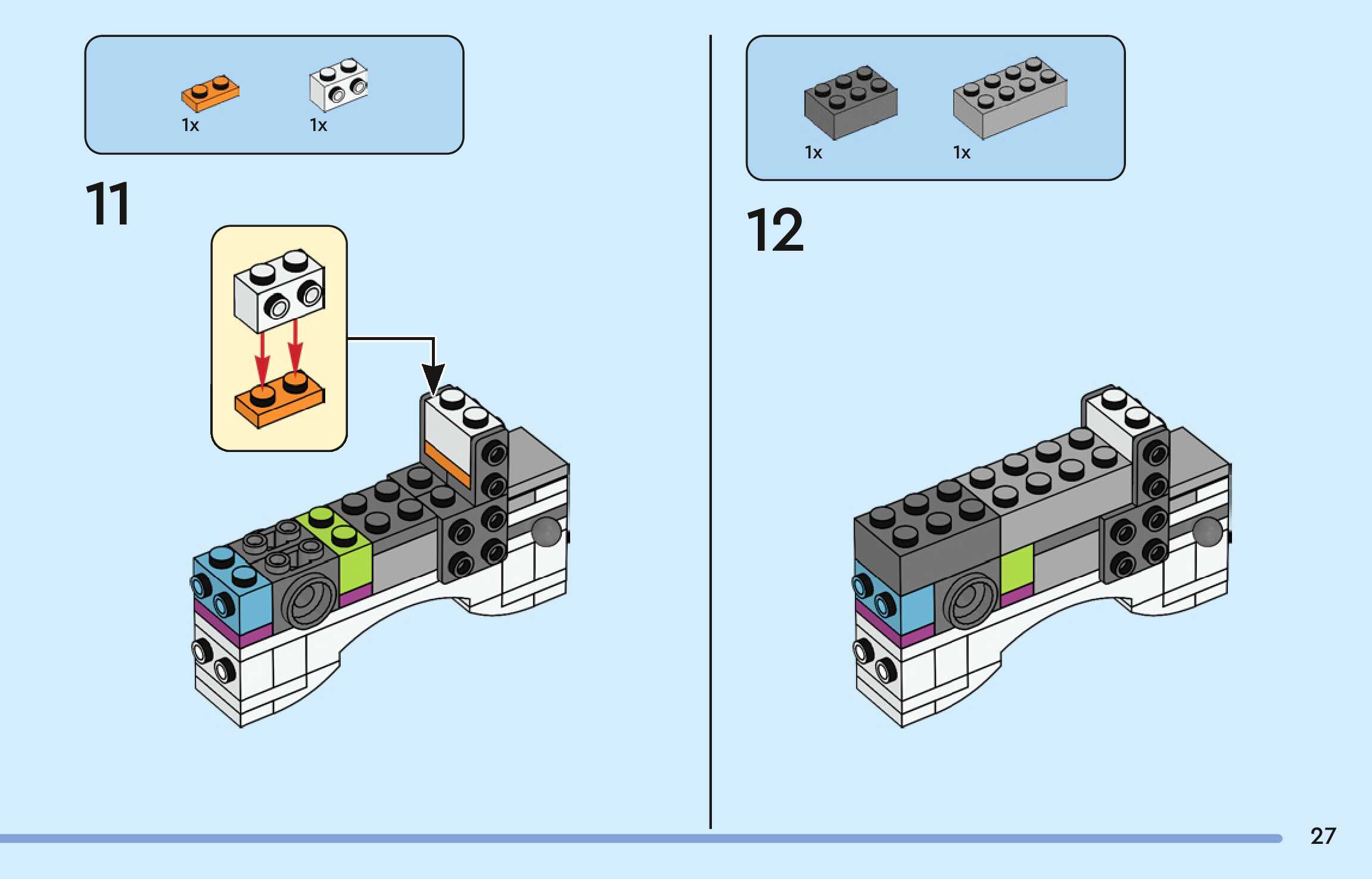 1x 1x

11

1x 1x

12

27