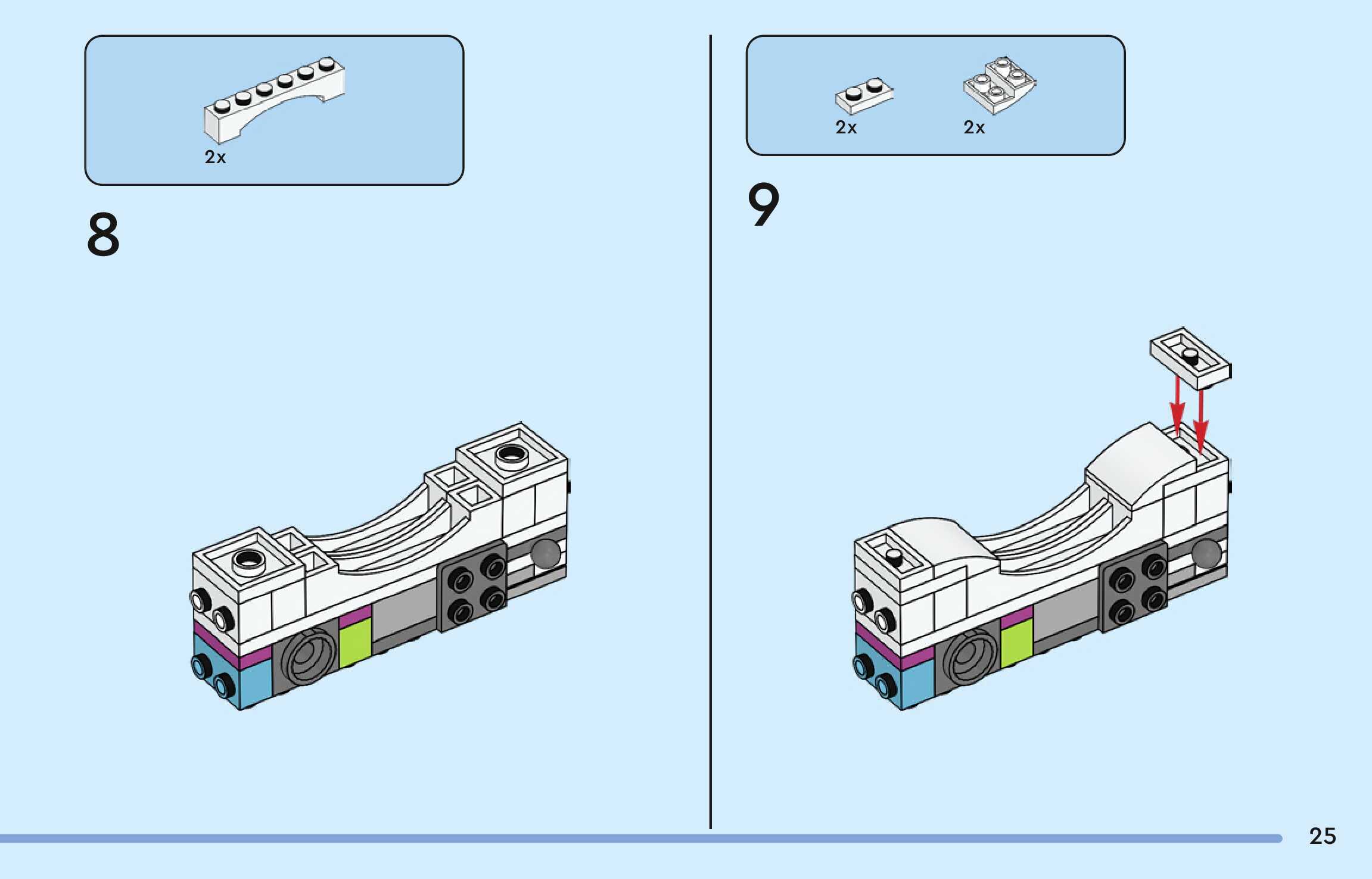 2x

8

2x

2x

9

25