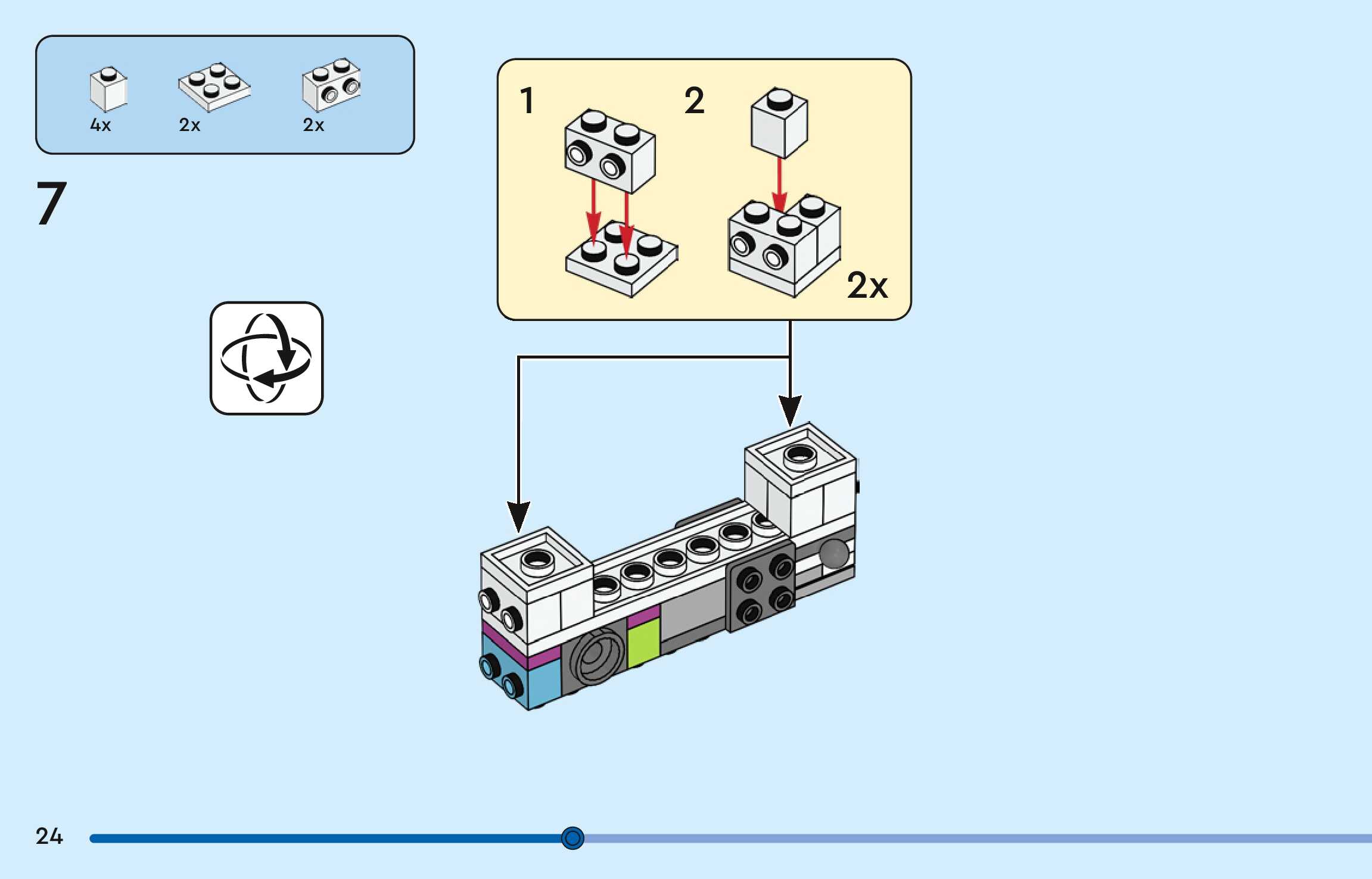 4x 2x 2x

7

1 2

2x

24