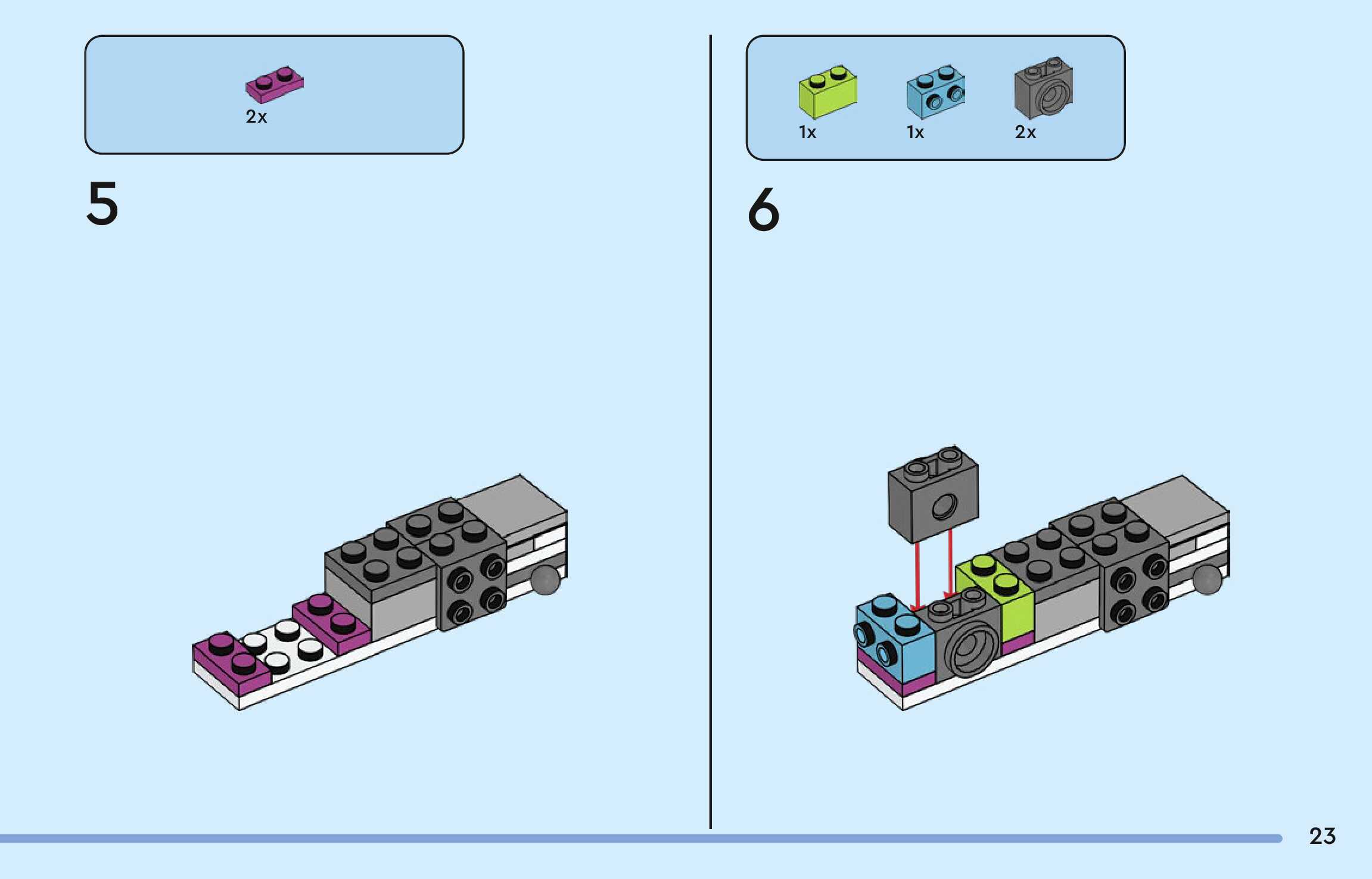 2x

5

1x

1x

2x

6

23