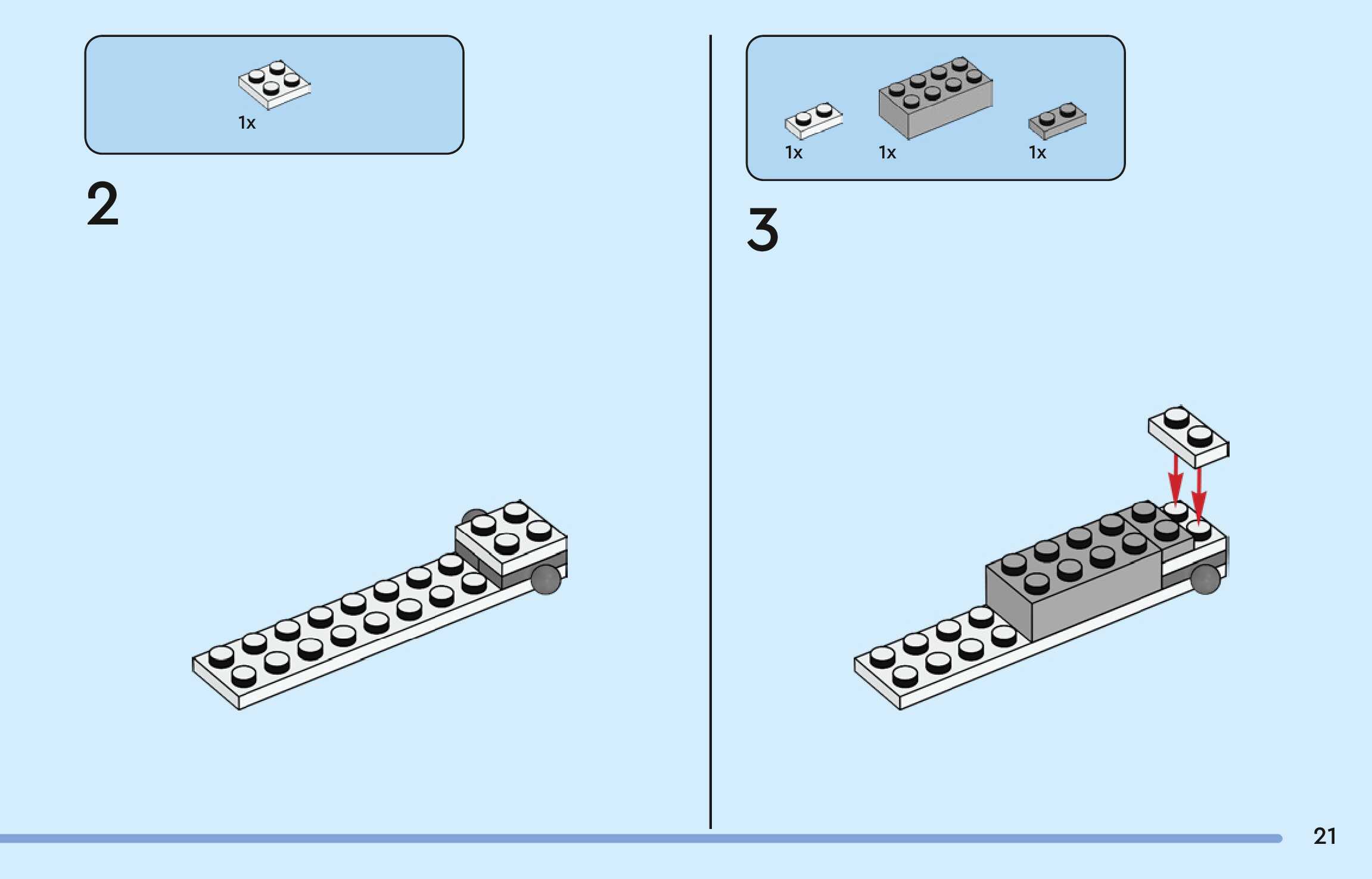 1x

2

1x 1x 1x

3

21