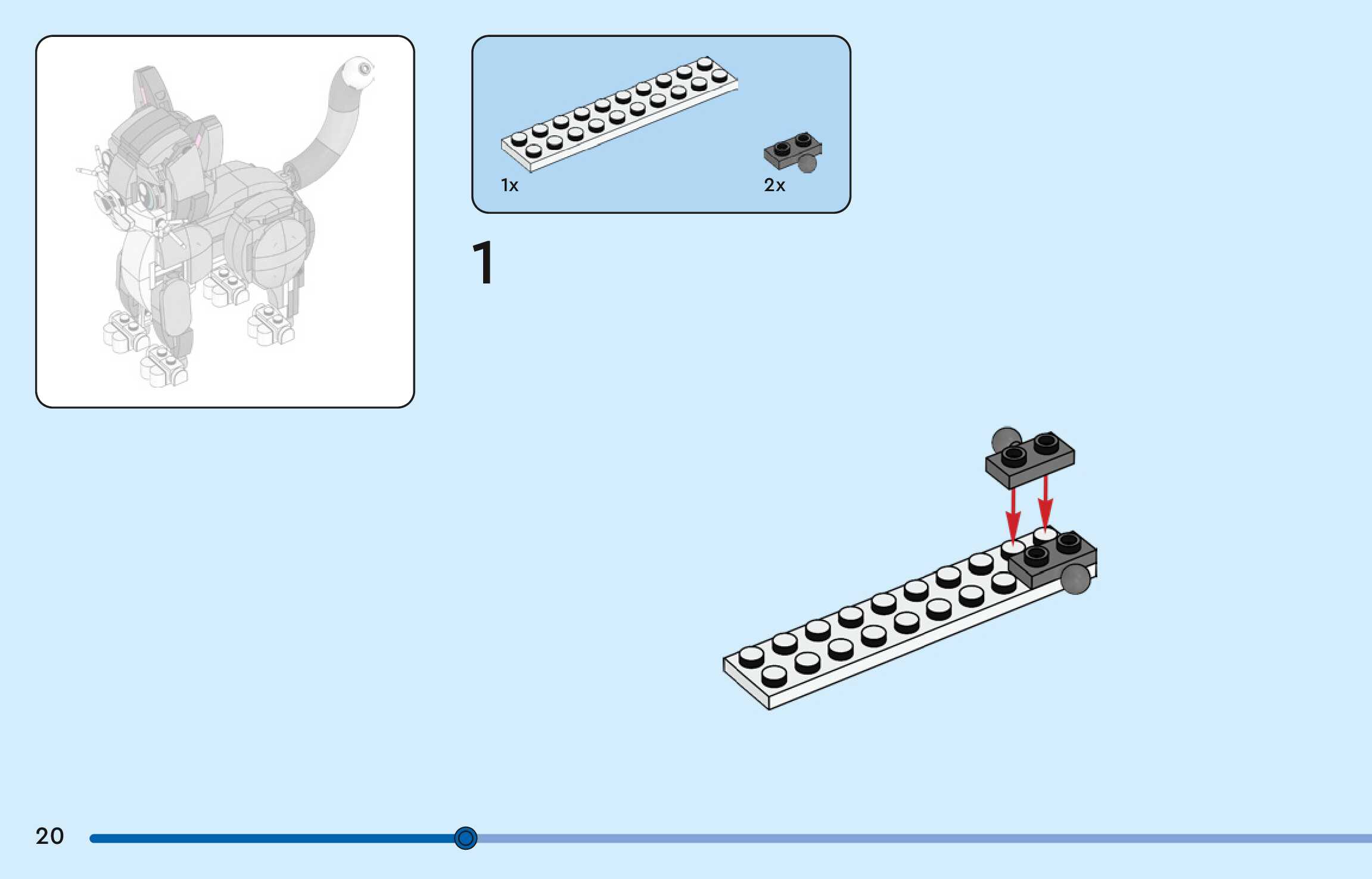 1x

2x

1

20