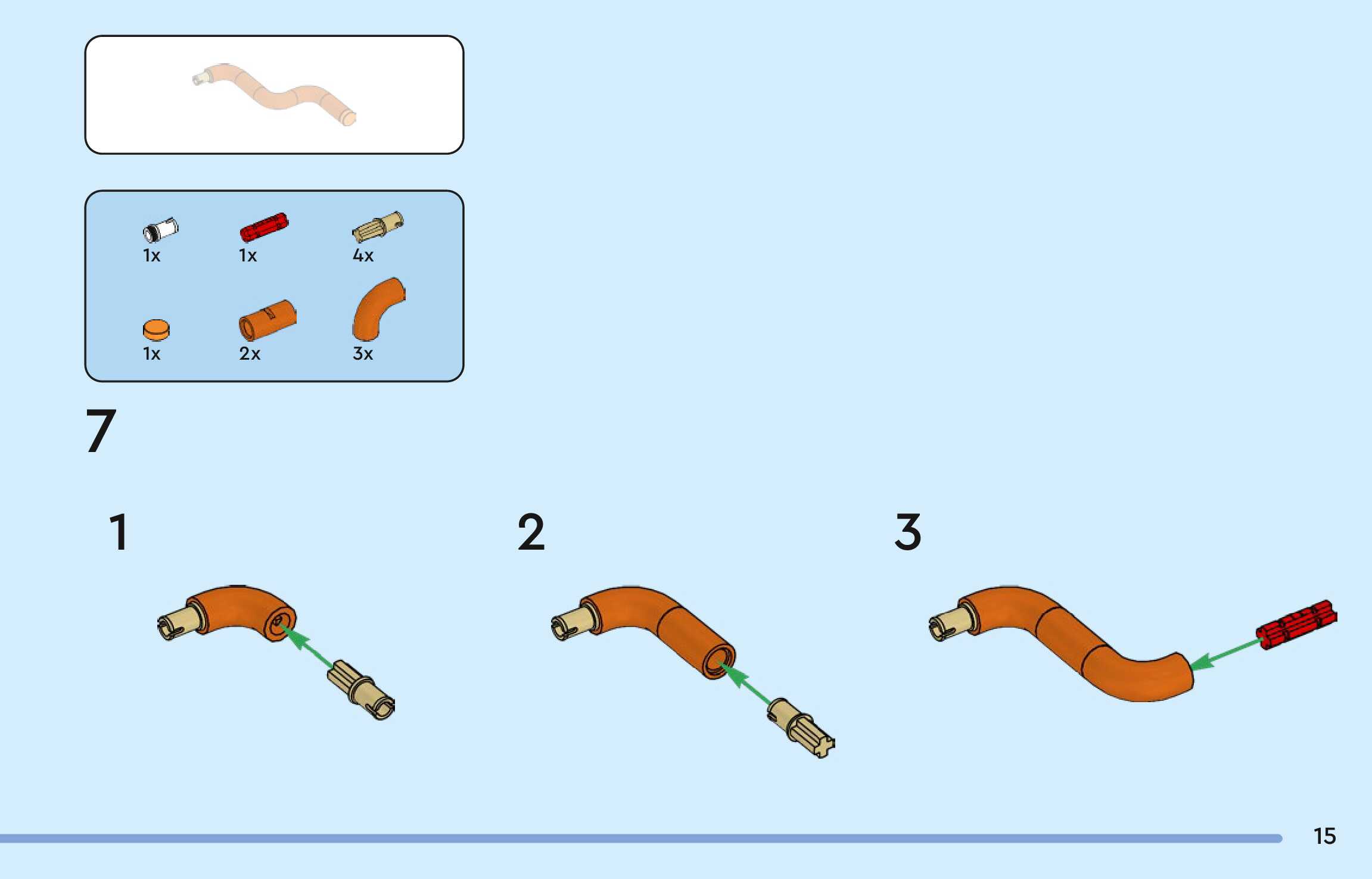 1x 1x 4x

1x 2x 3x

7

1

2

3

15